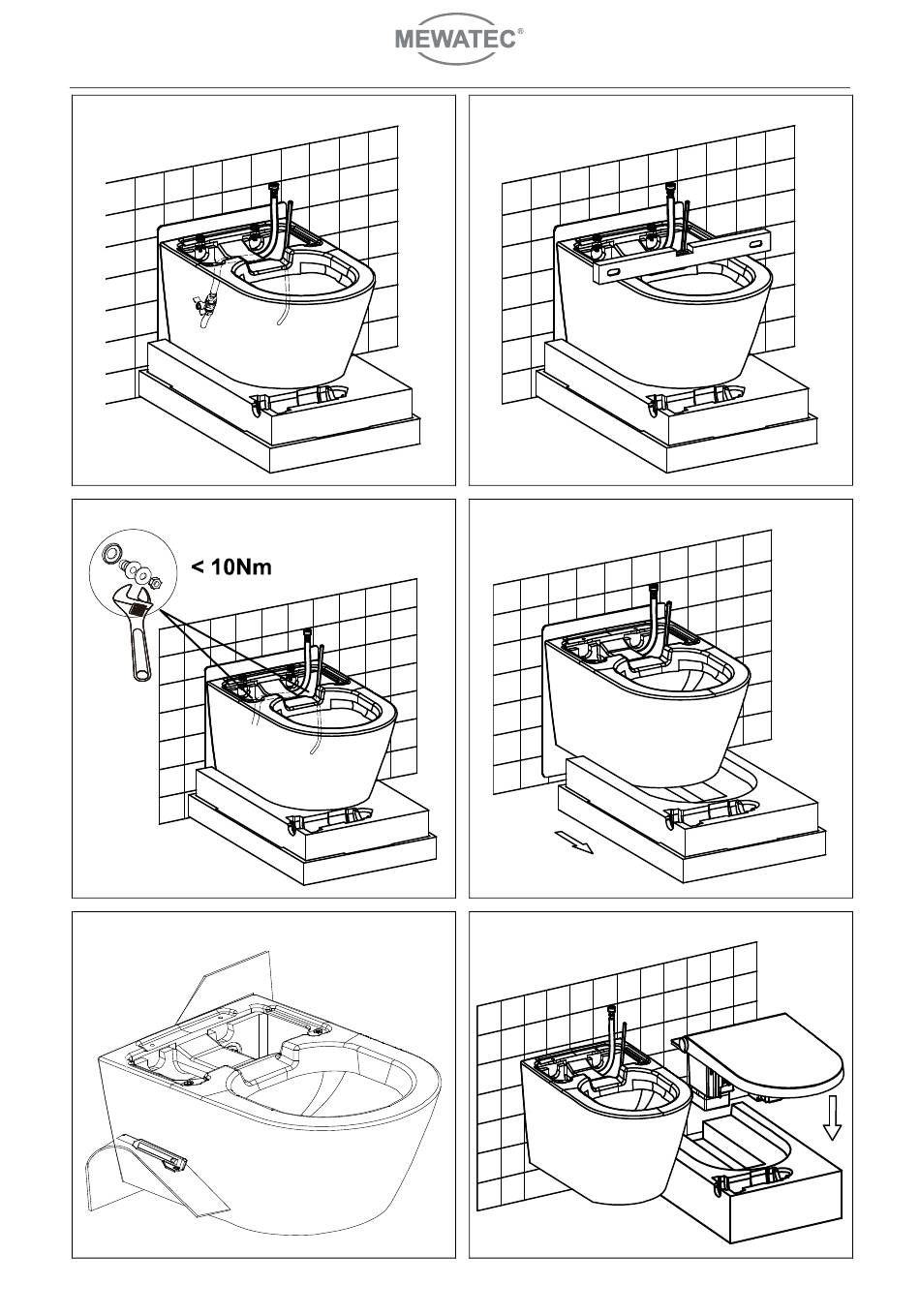 MEWATEC®

< 10Nm