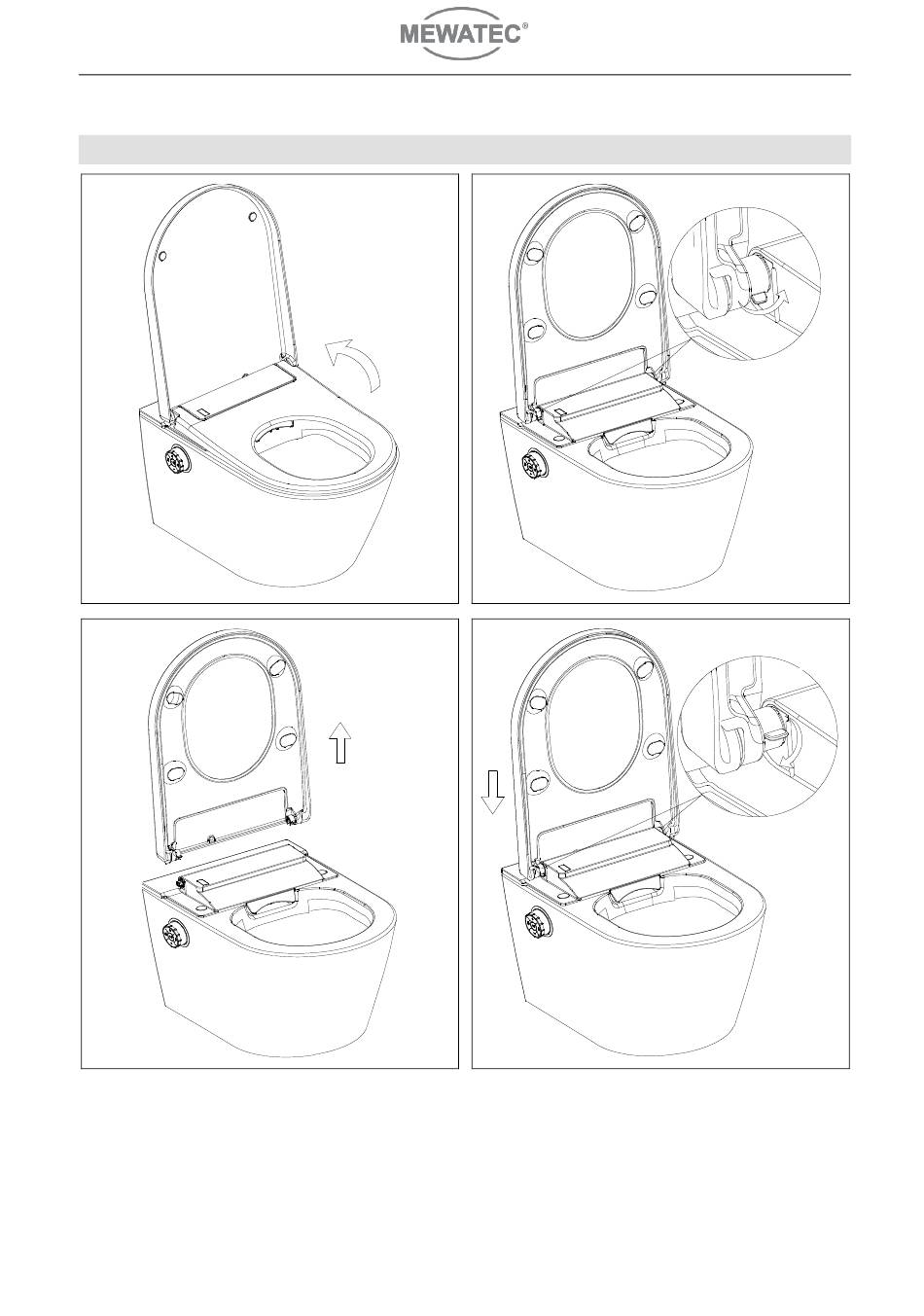 MEWATEC®