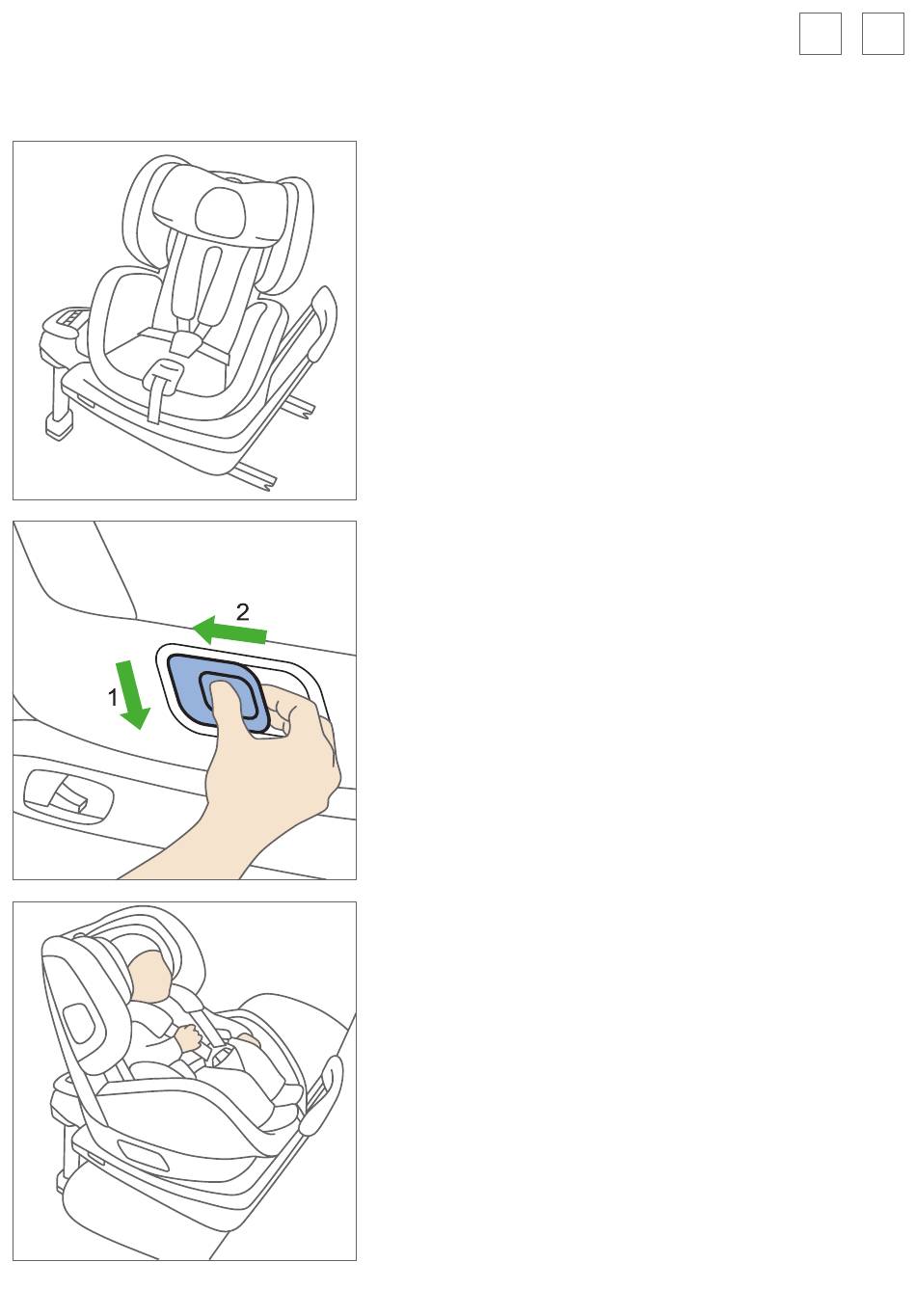 2

1