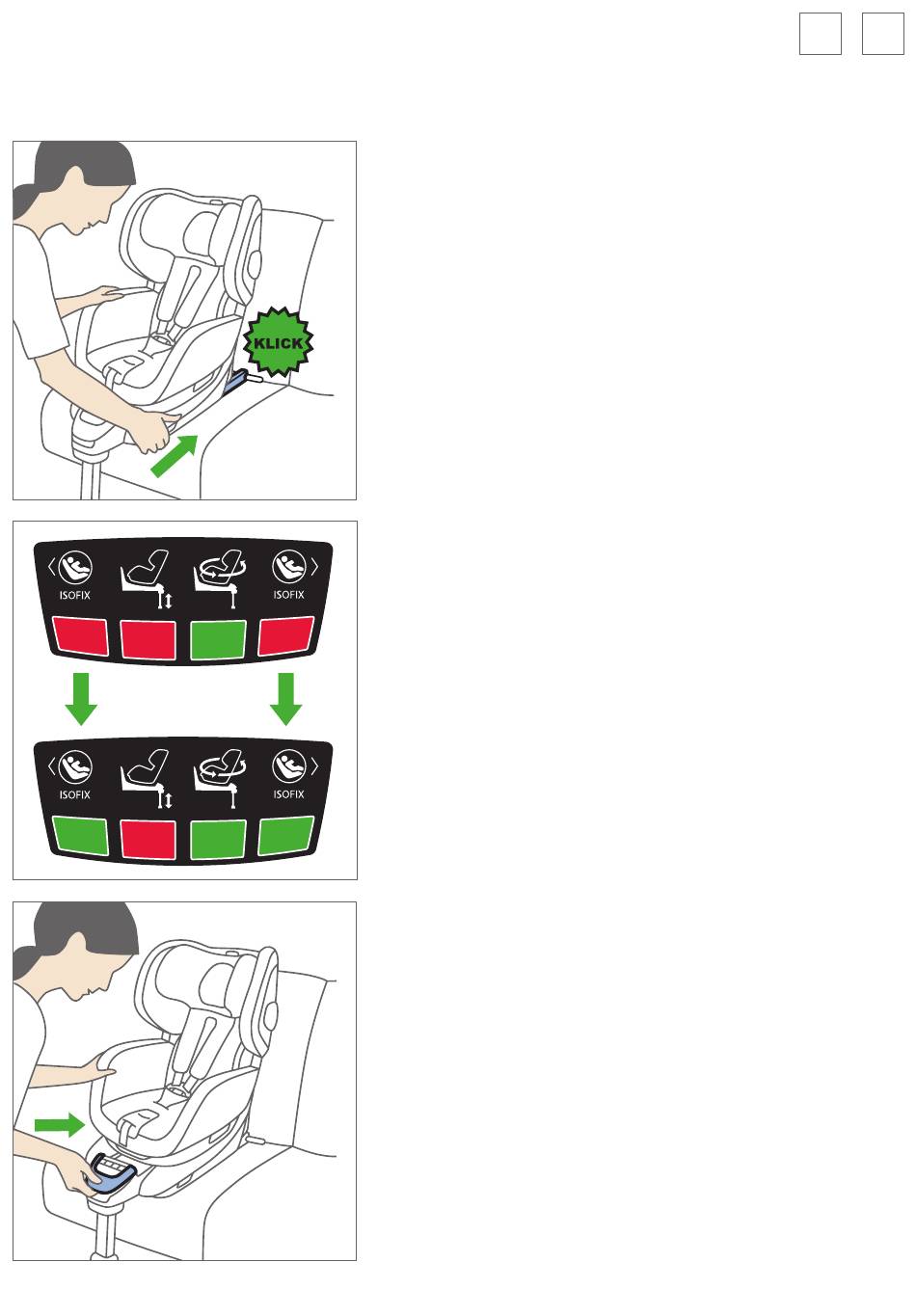 KLICK

ISOFIX

ISOFIX

ISOFIX

ISOFIX