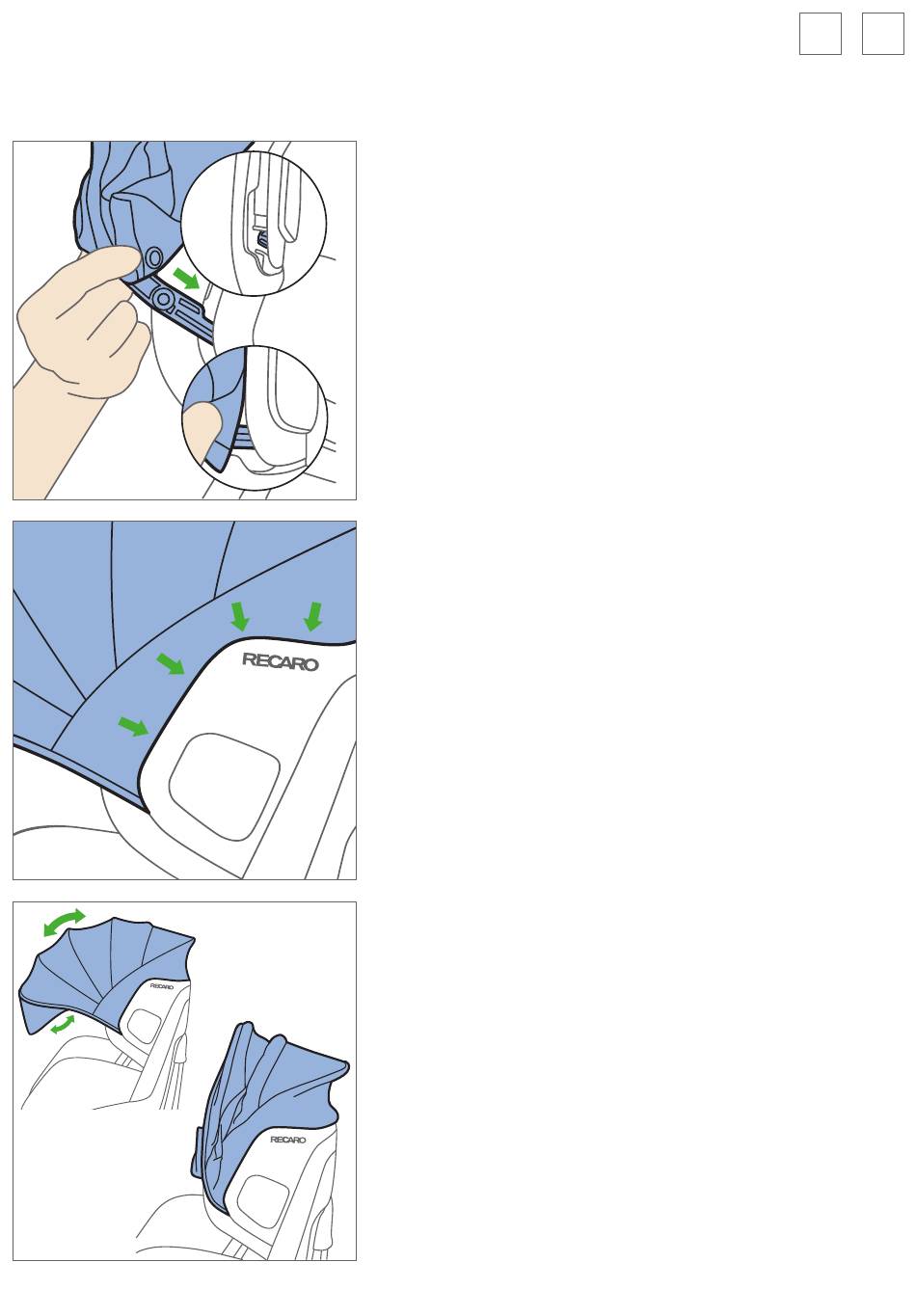 RECARO

RECARO

RECARO