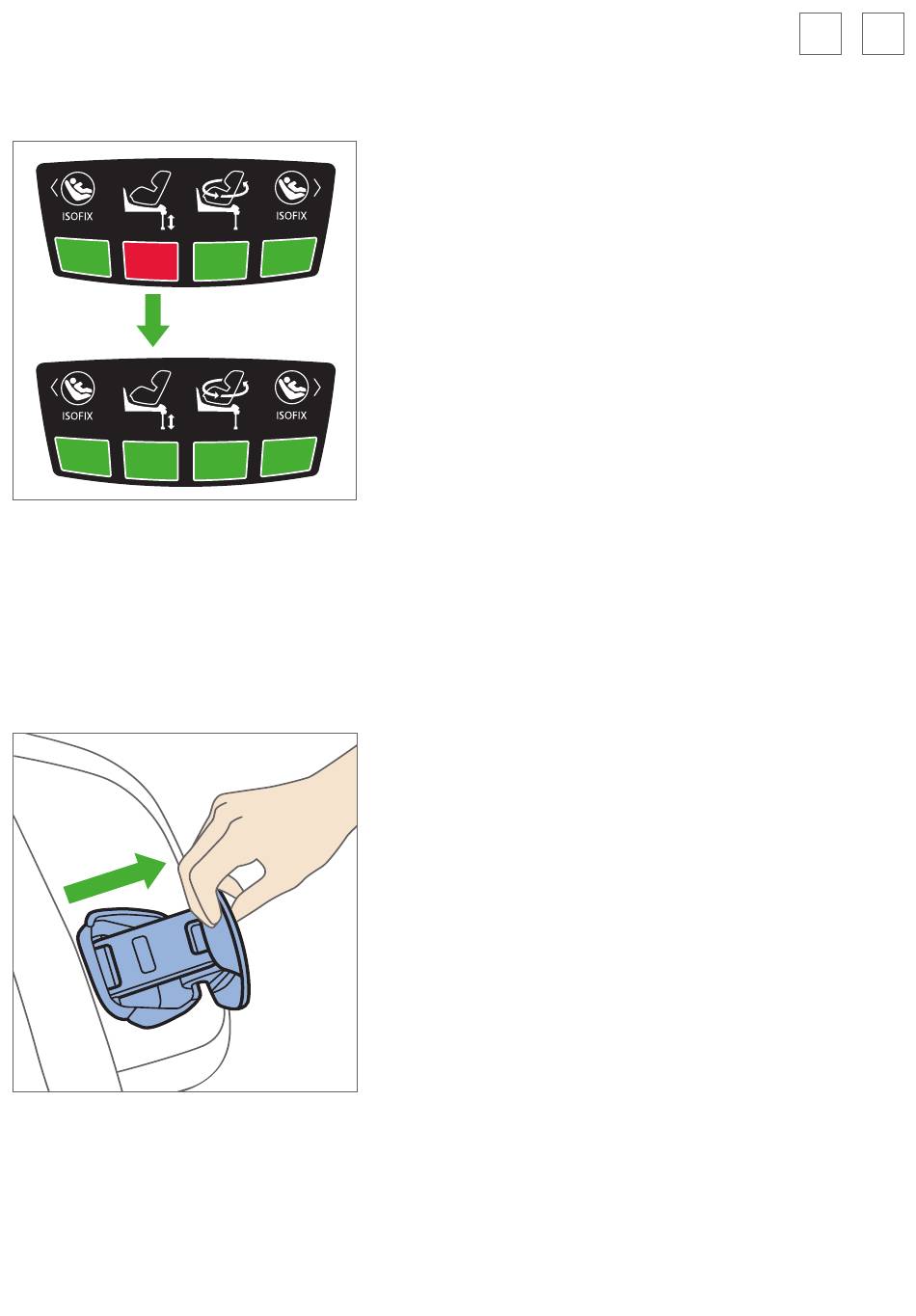 ISOFIX
ISOFIX
ISOFIX
ISOFIX