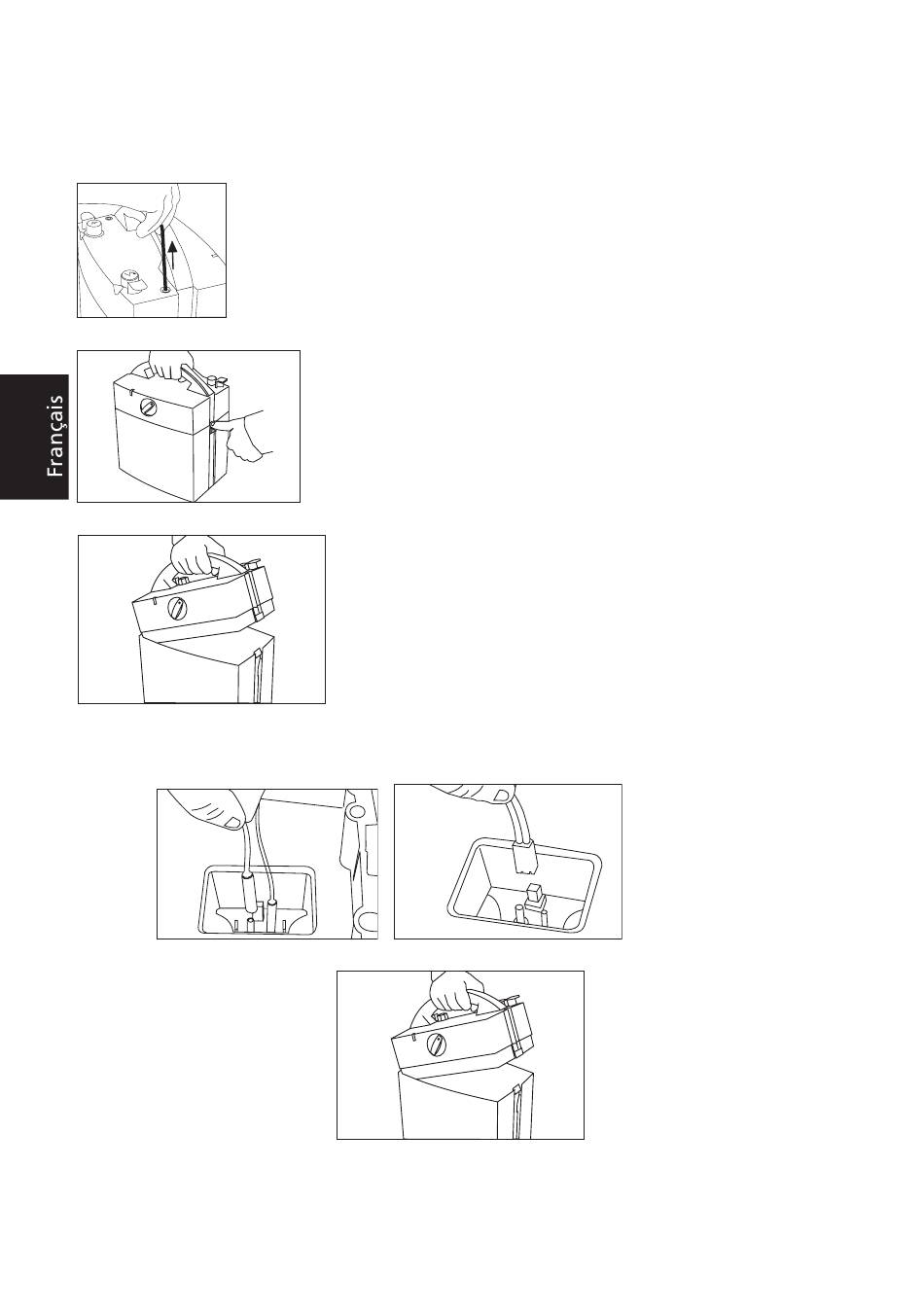 Français