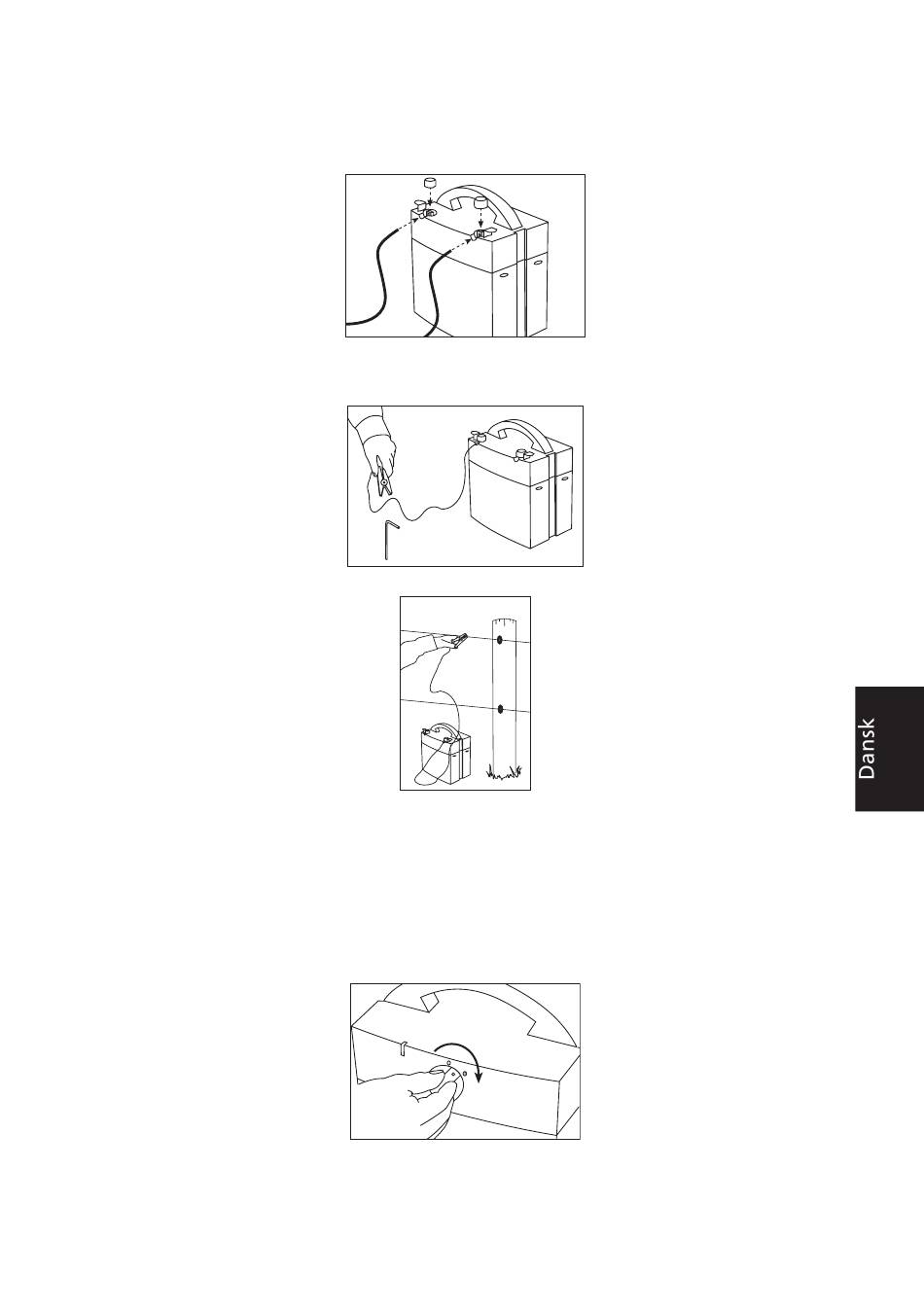 Dansk