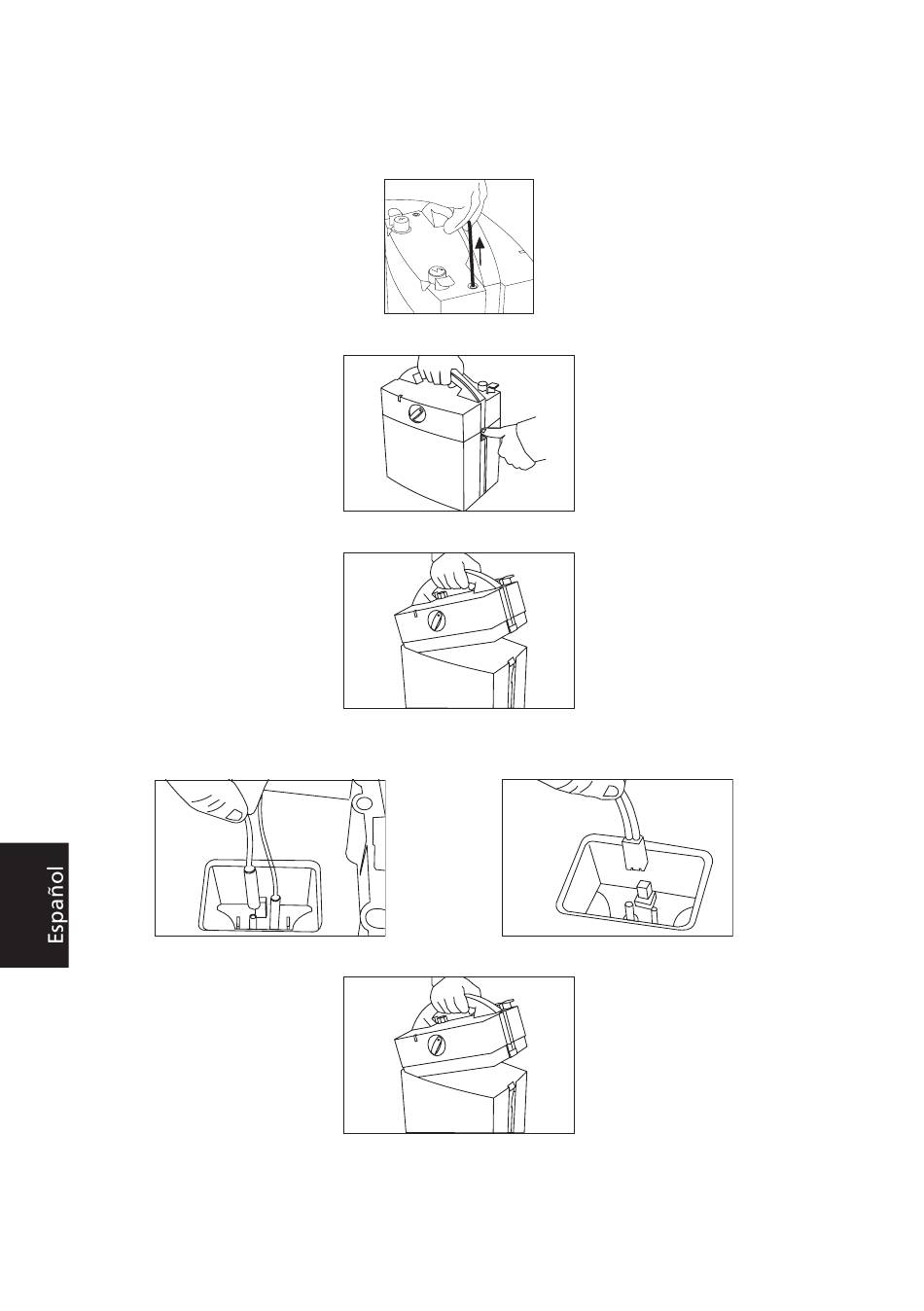 Español