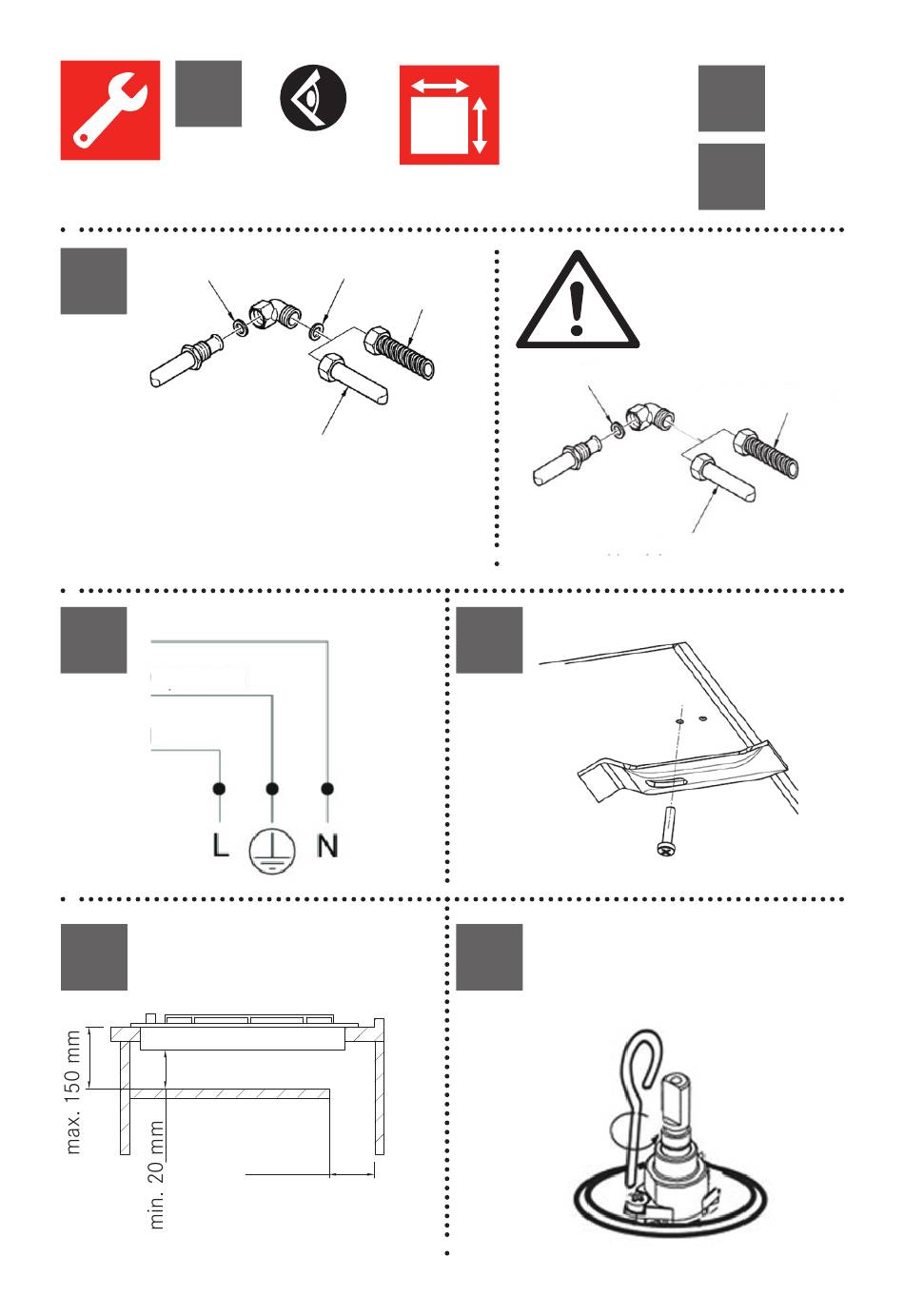 L

N

max. 150 mm

min. 20 mm