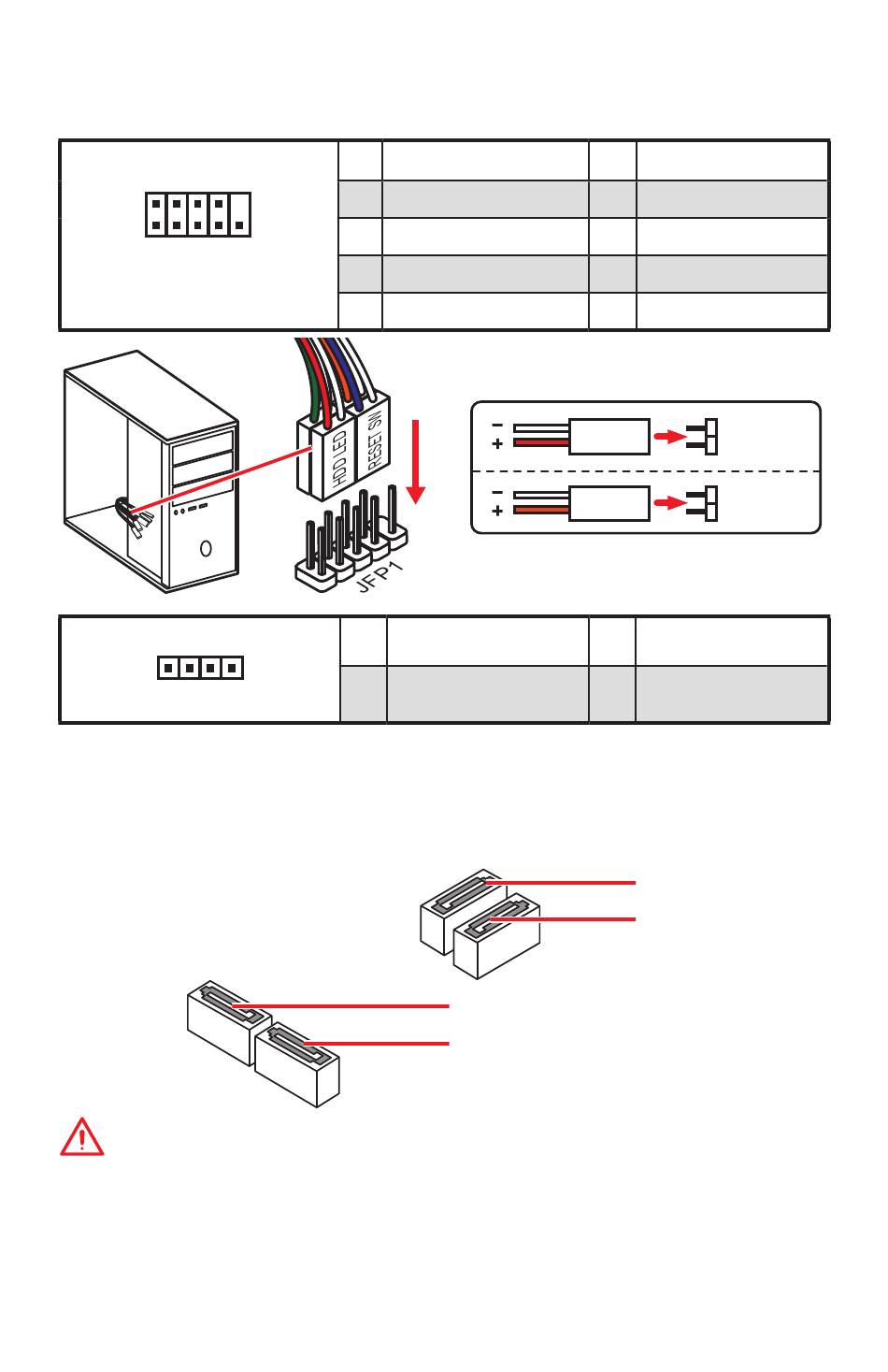 HDD LED

RESET SW

JFP1

−
+

−
+