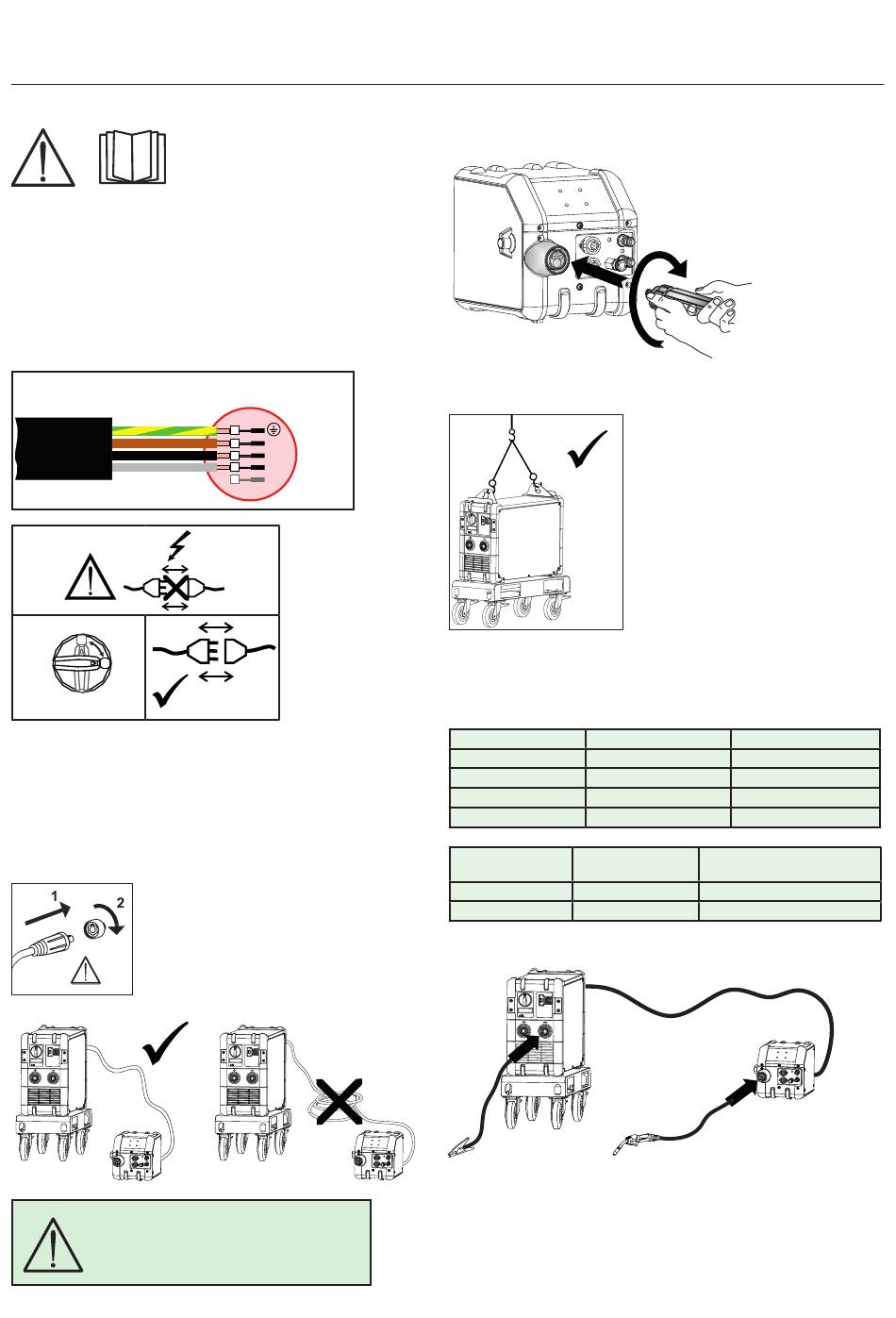 1

2