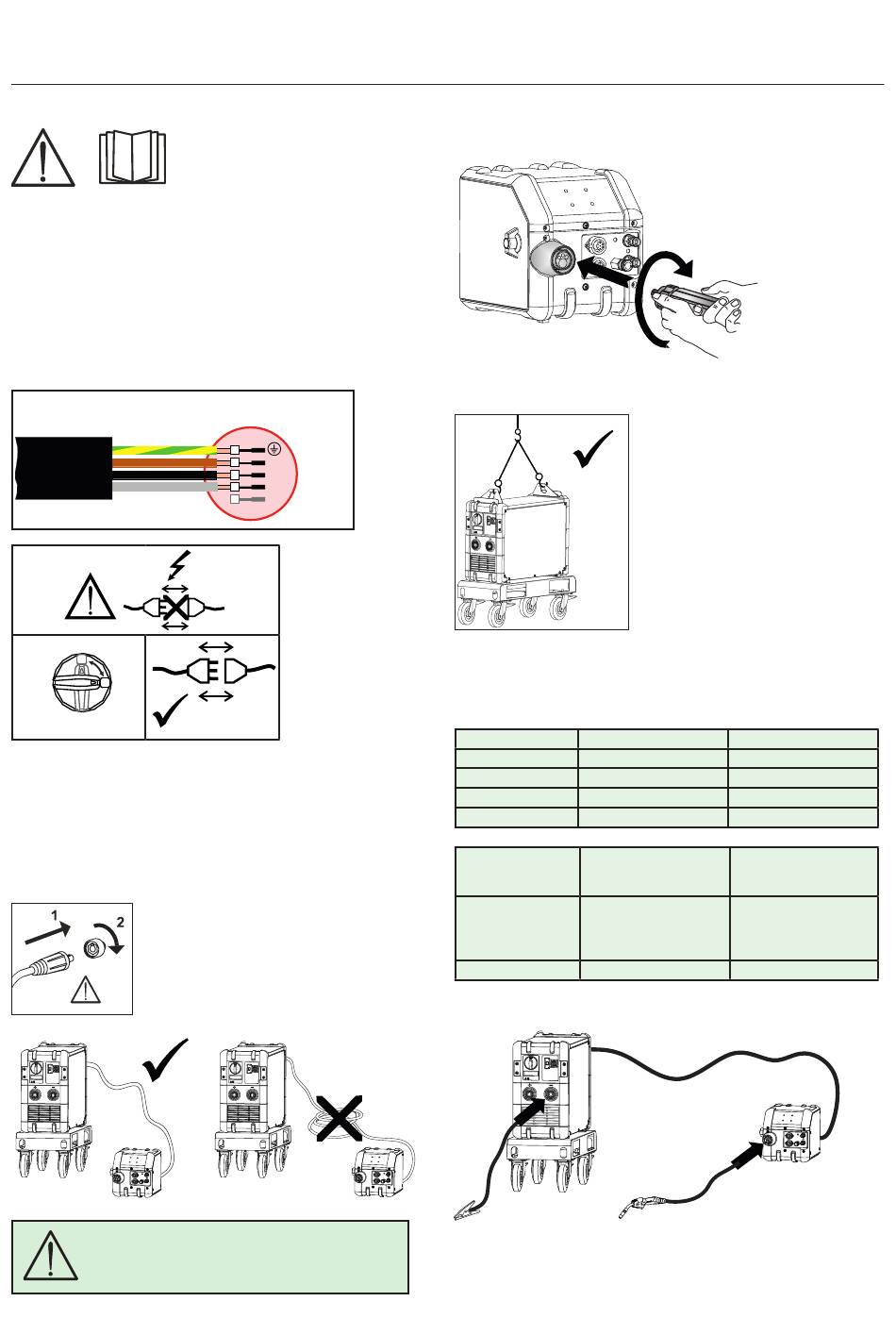 1

2