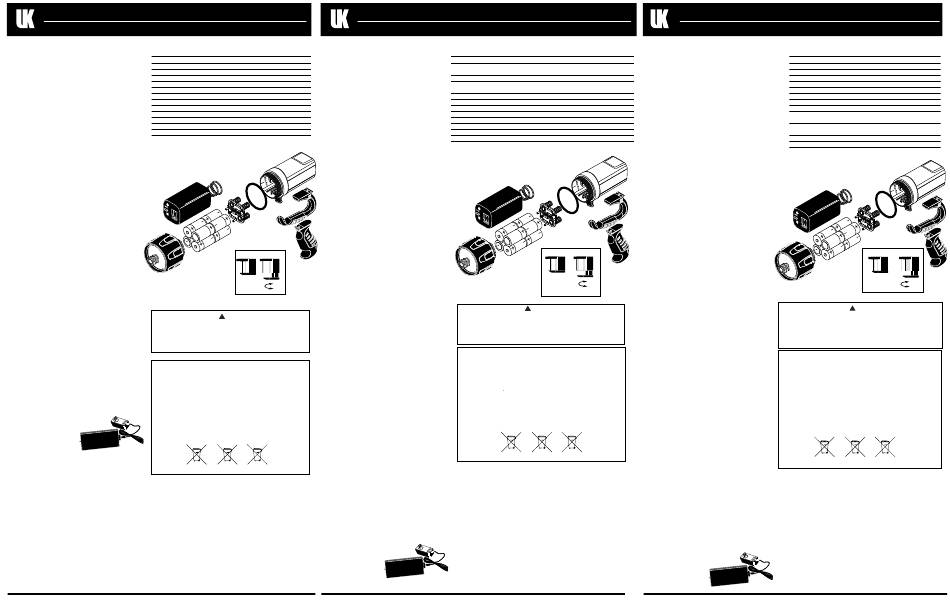 UK

UK

UK