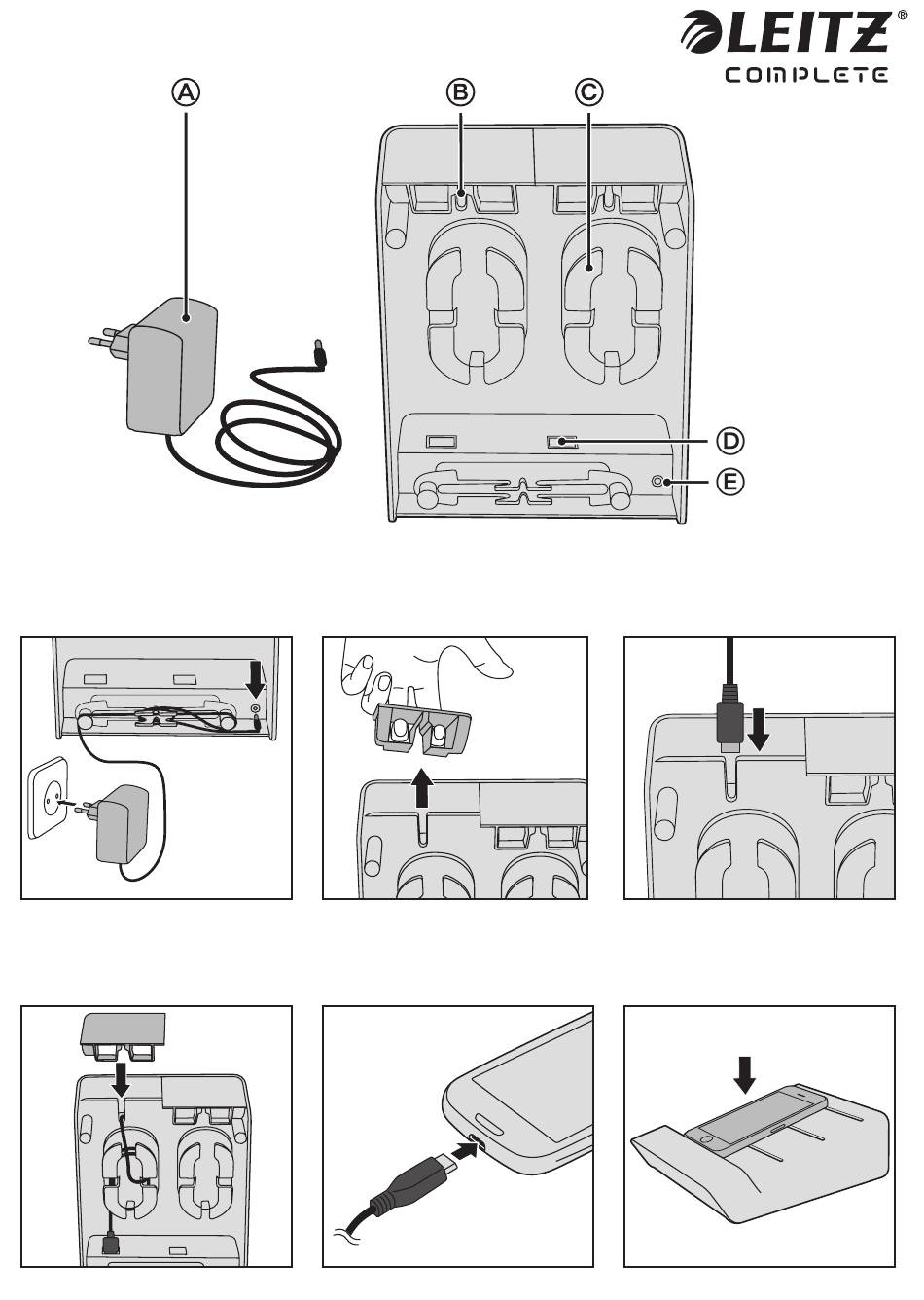 LEITZ®
COMPLETE

A

B

C

D

E