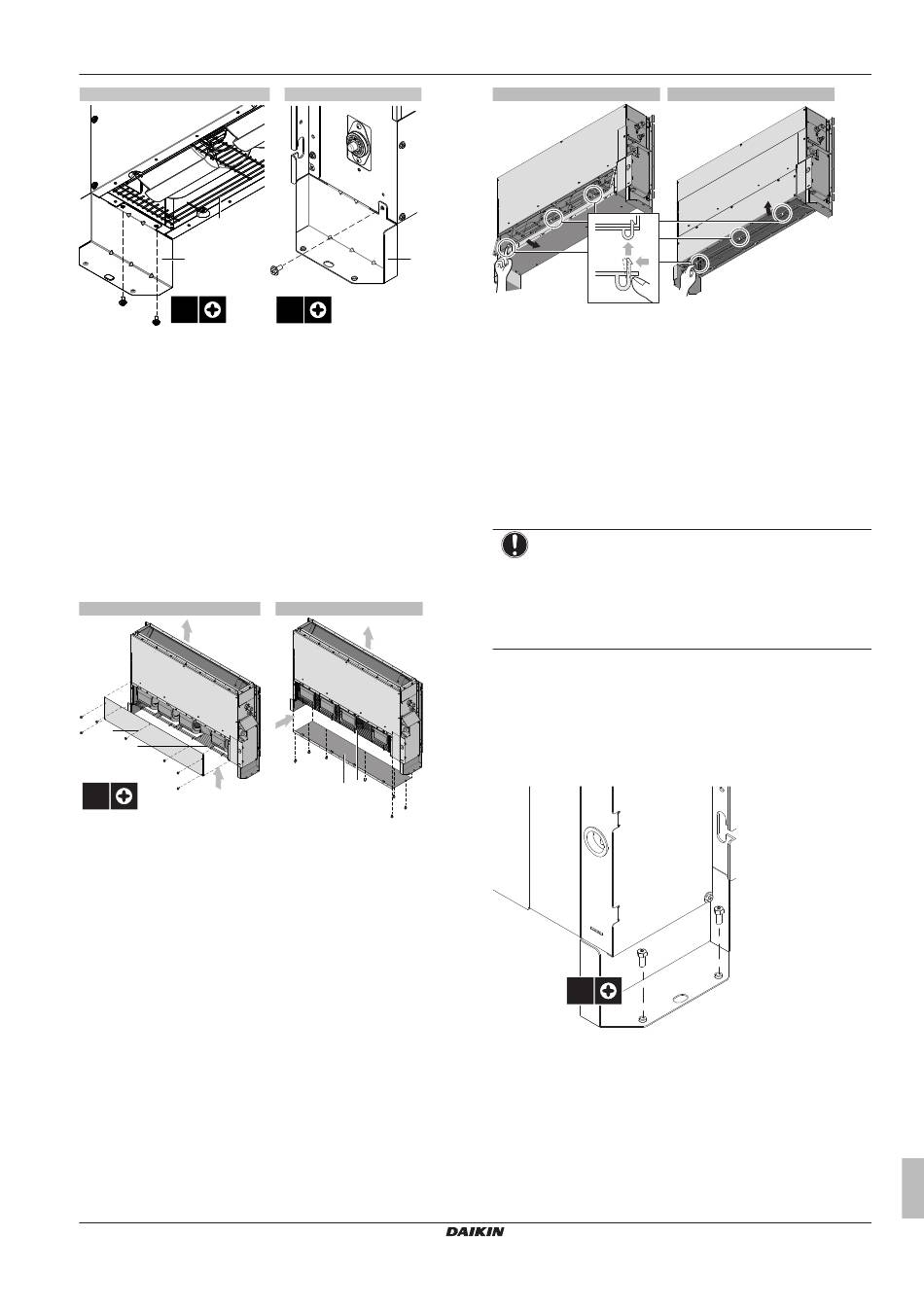 DAIKIN