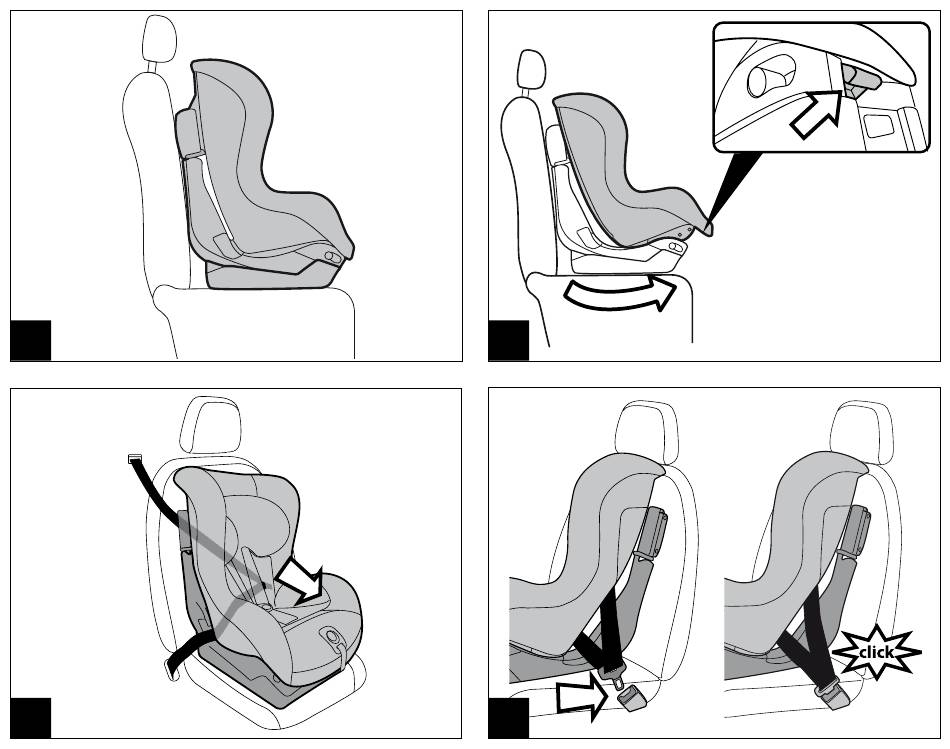 click