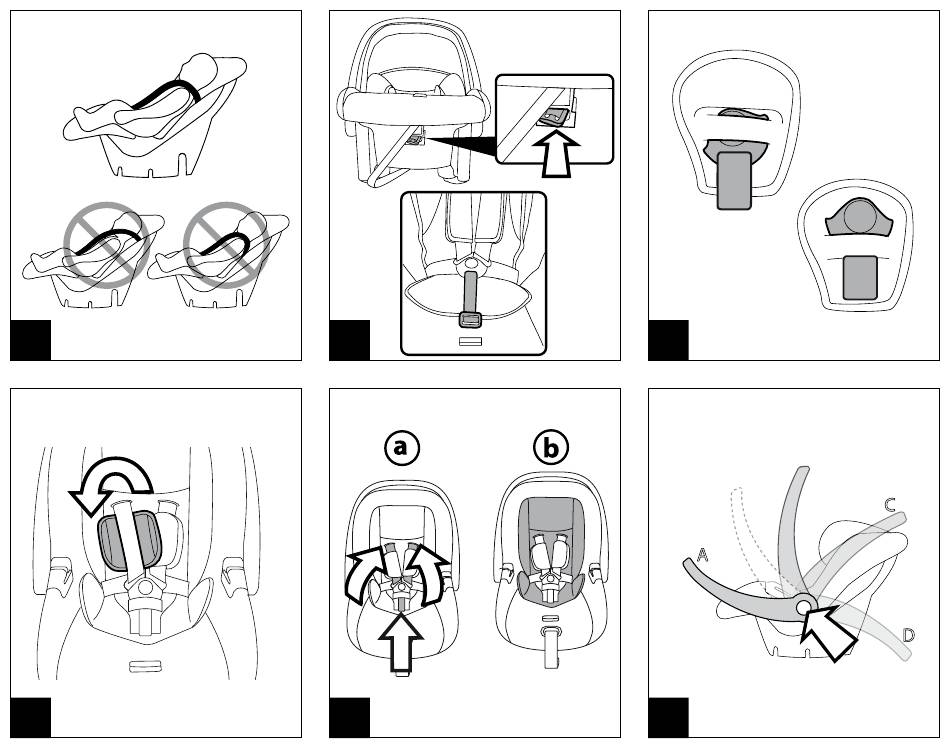 a

b

A

C

D