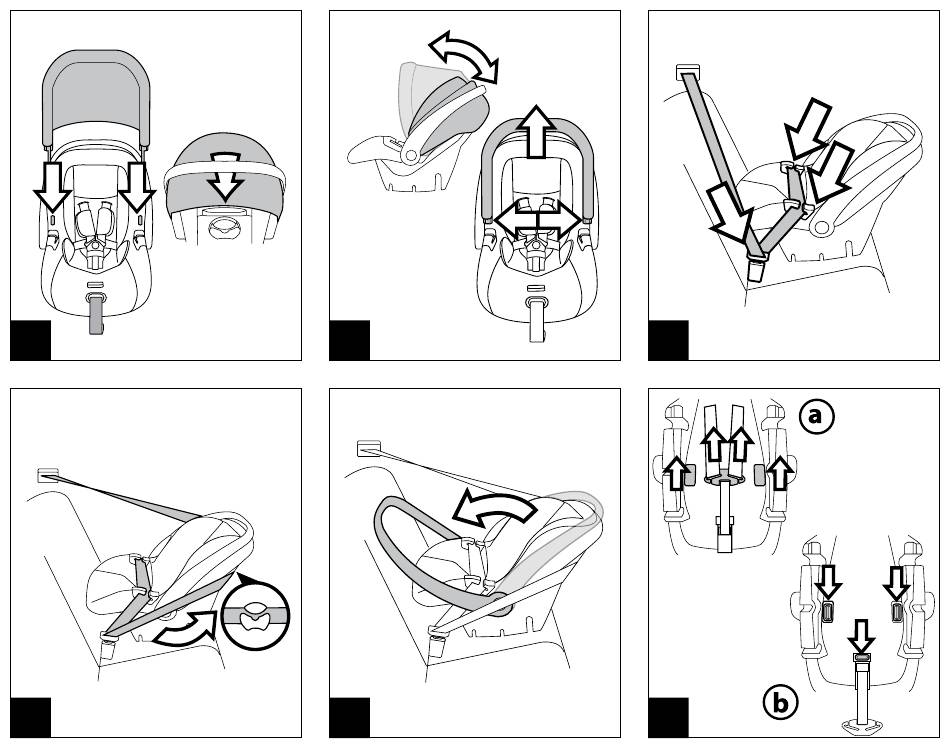 a

b