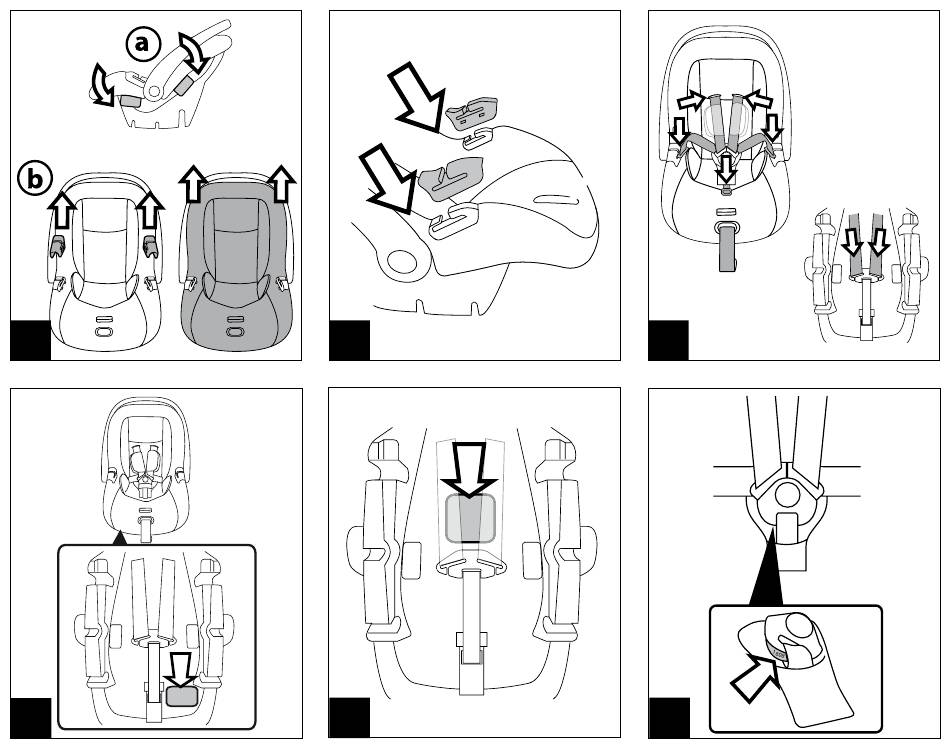 a
b