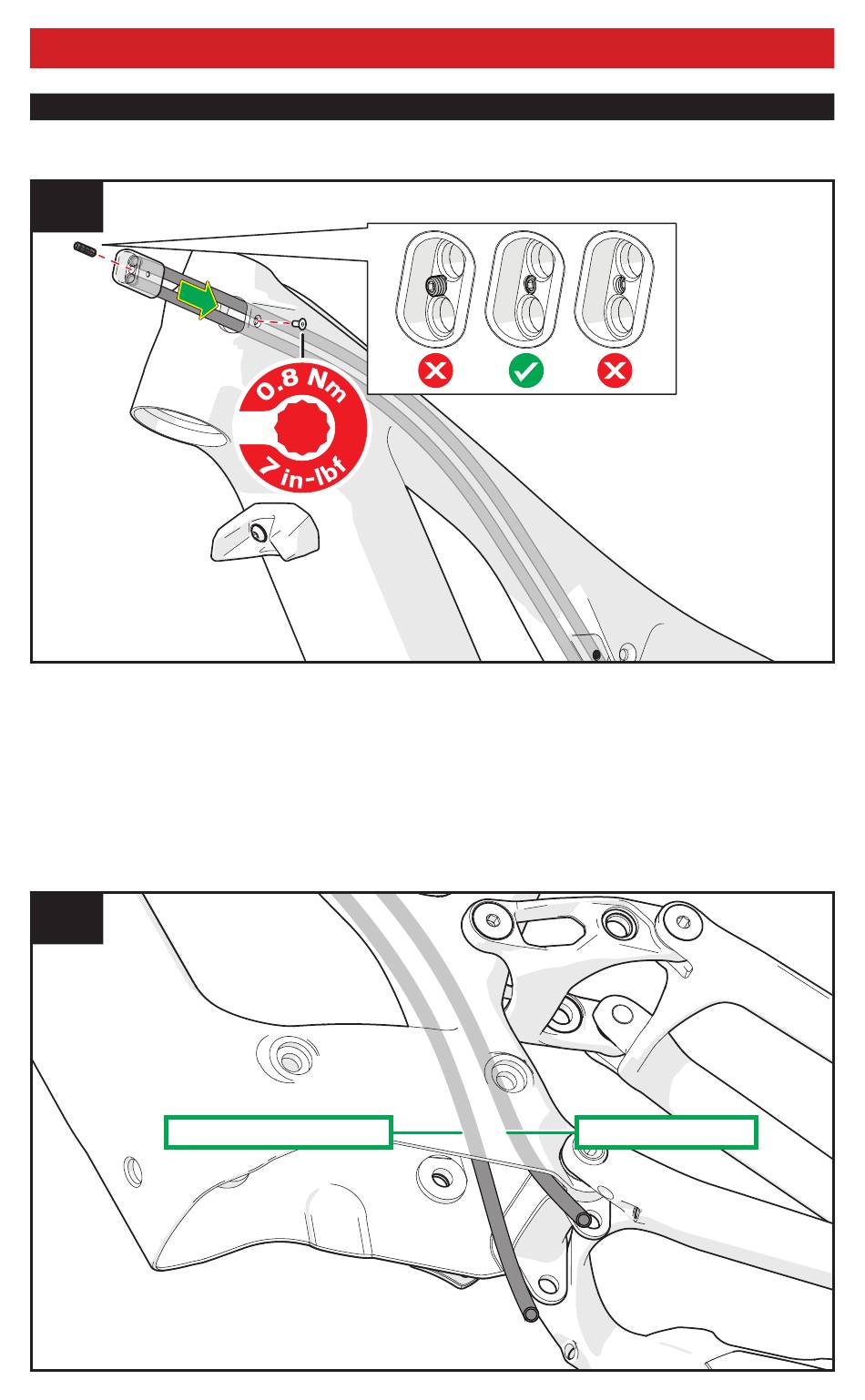 0.8 Nm
7 in-lbf