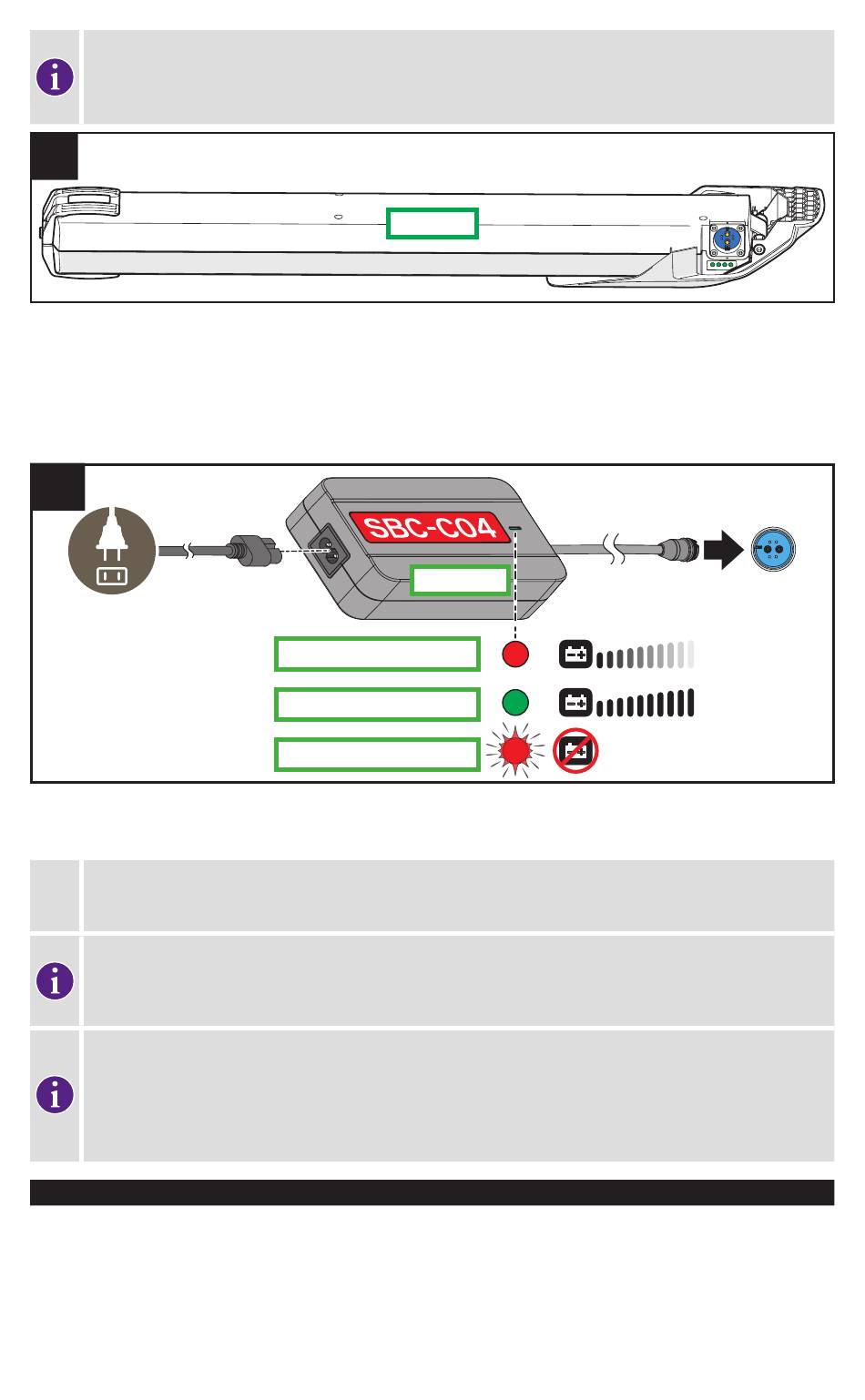 SBC-C04