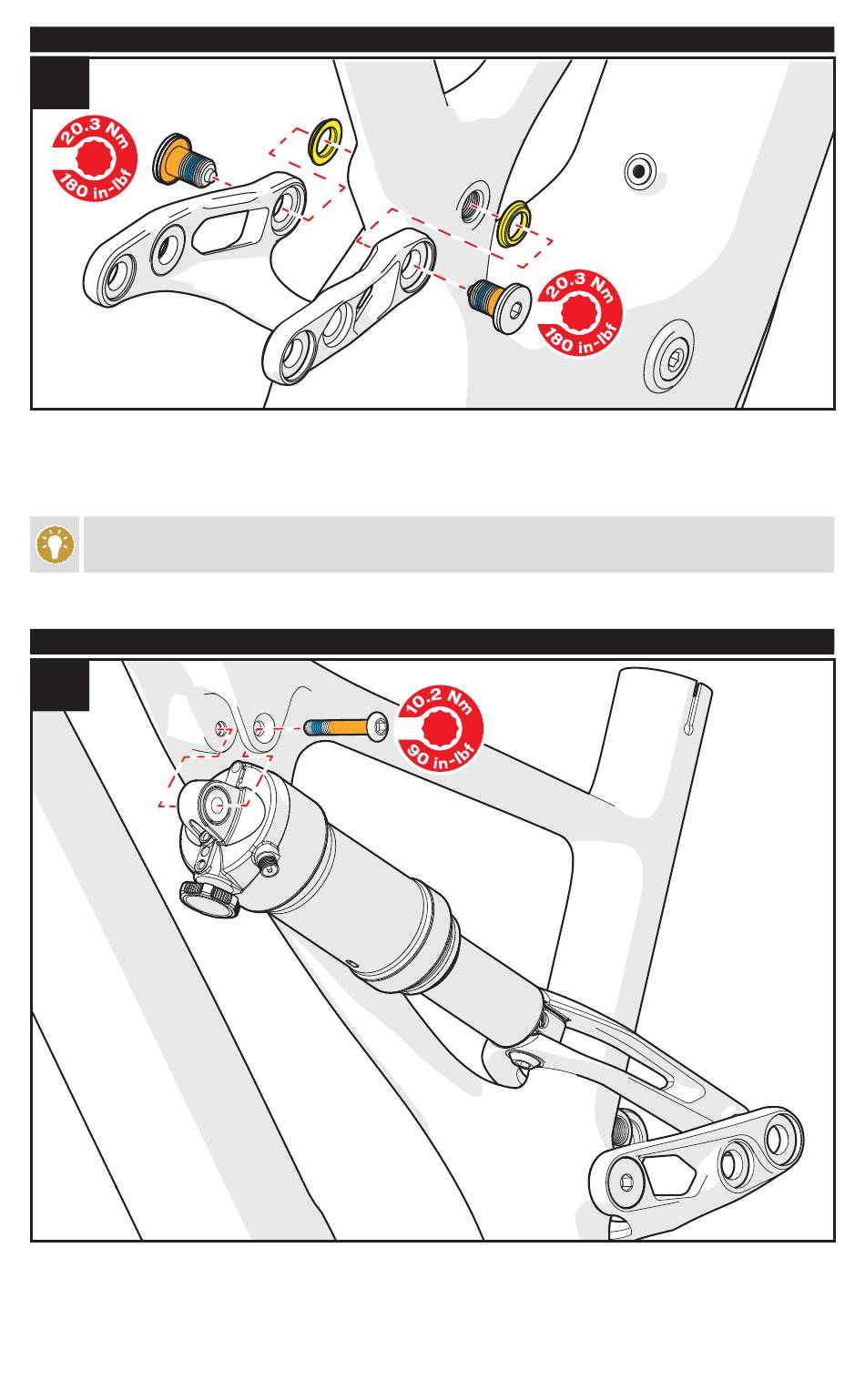 20.3 Nm
180 in-lbf

20.3 Nm
180 in-lbf

10.2 Nm
90 in-lbf