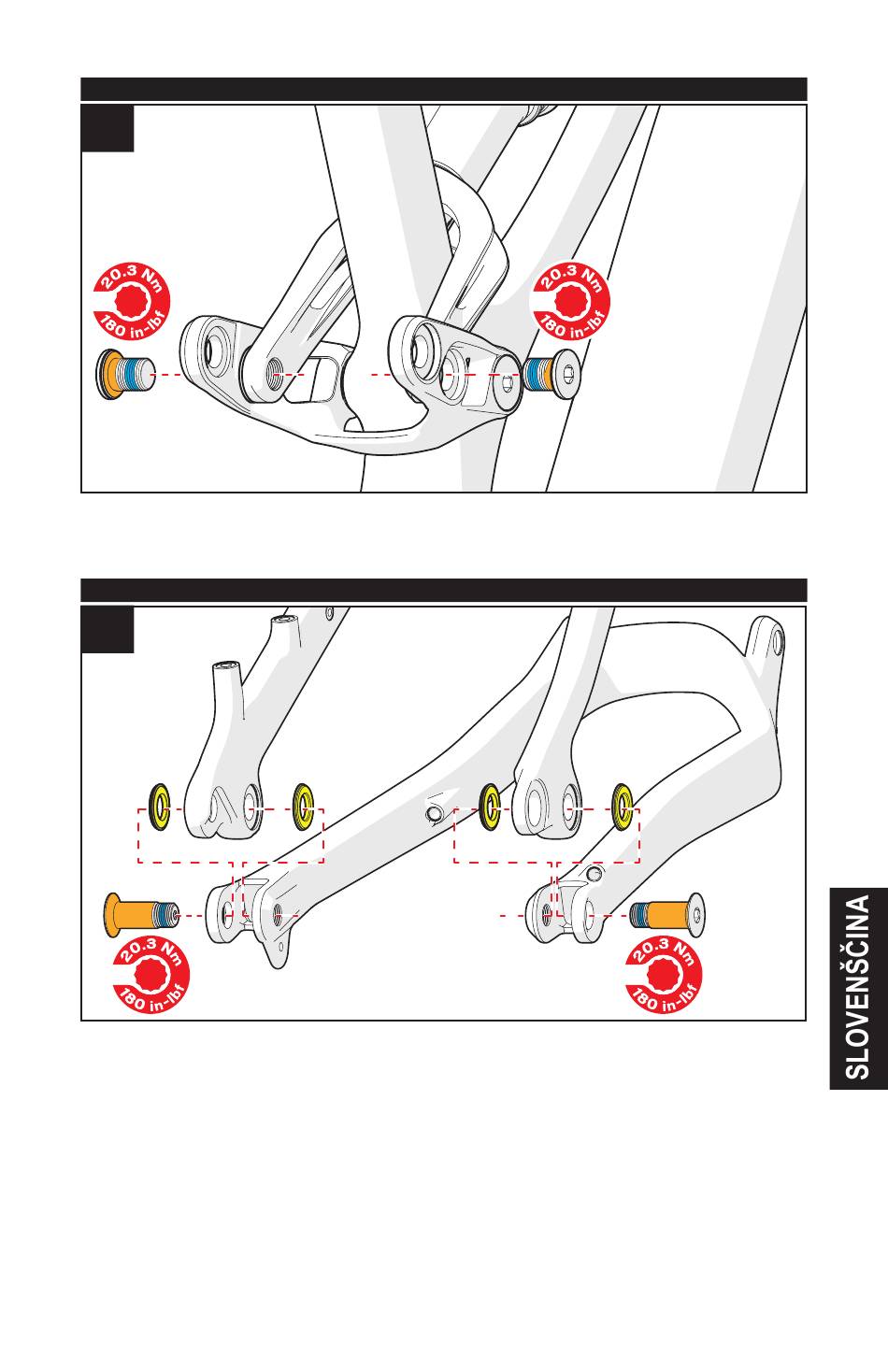 20.3 Nm
180 in-lbf

20.3 Nm
180 in-lbf

20.3 Nm
180 in-lbf

20.3 Nm
180 in-lbf

SLOVENŠČINA