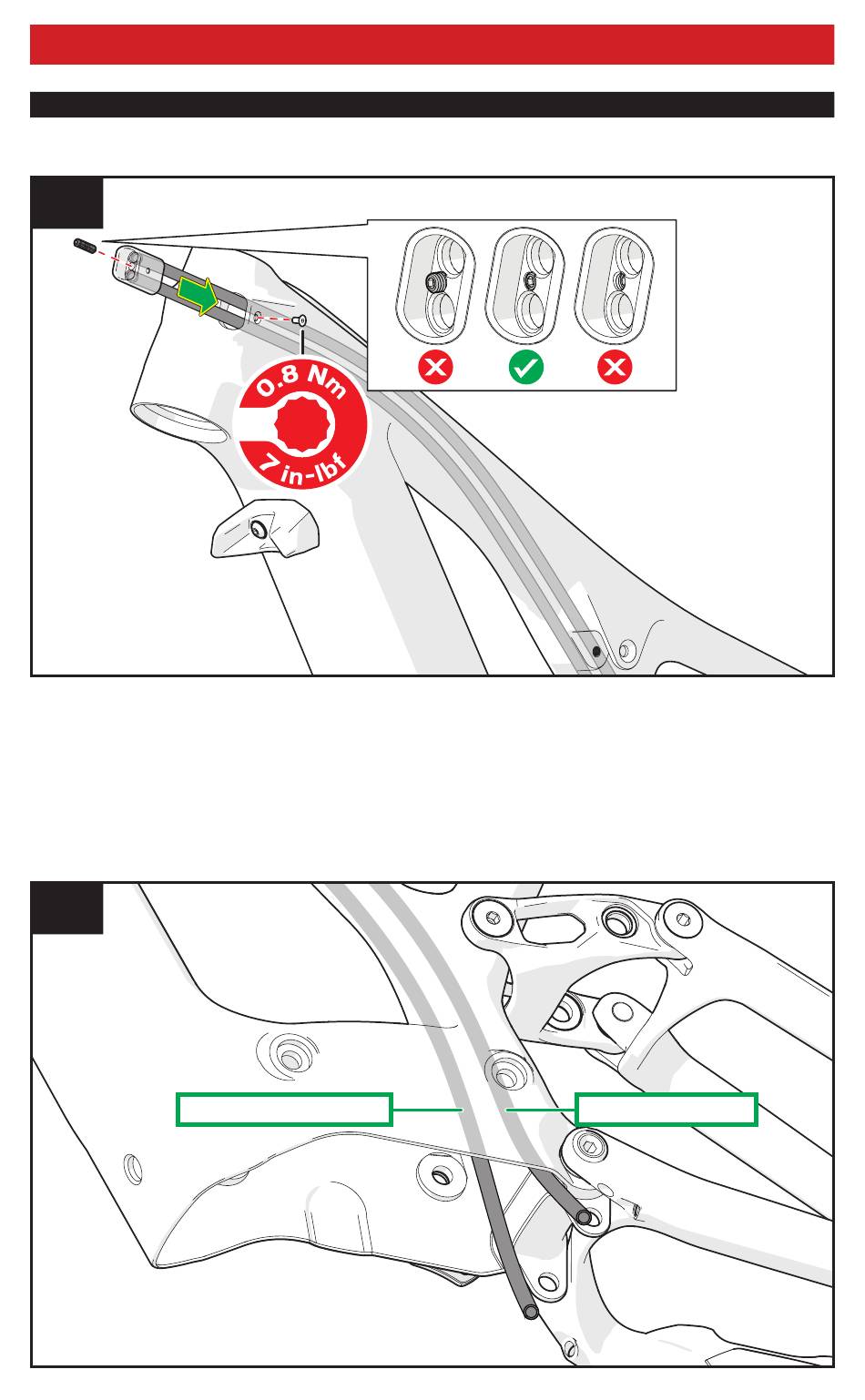 0.8 Nm
7 in-lbf