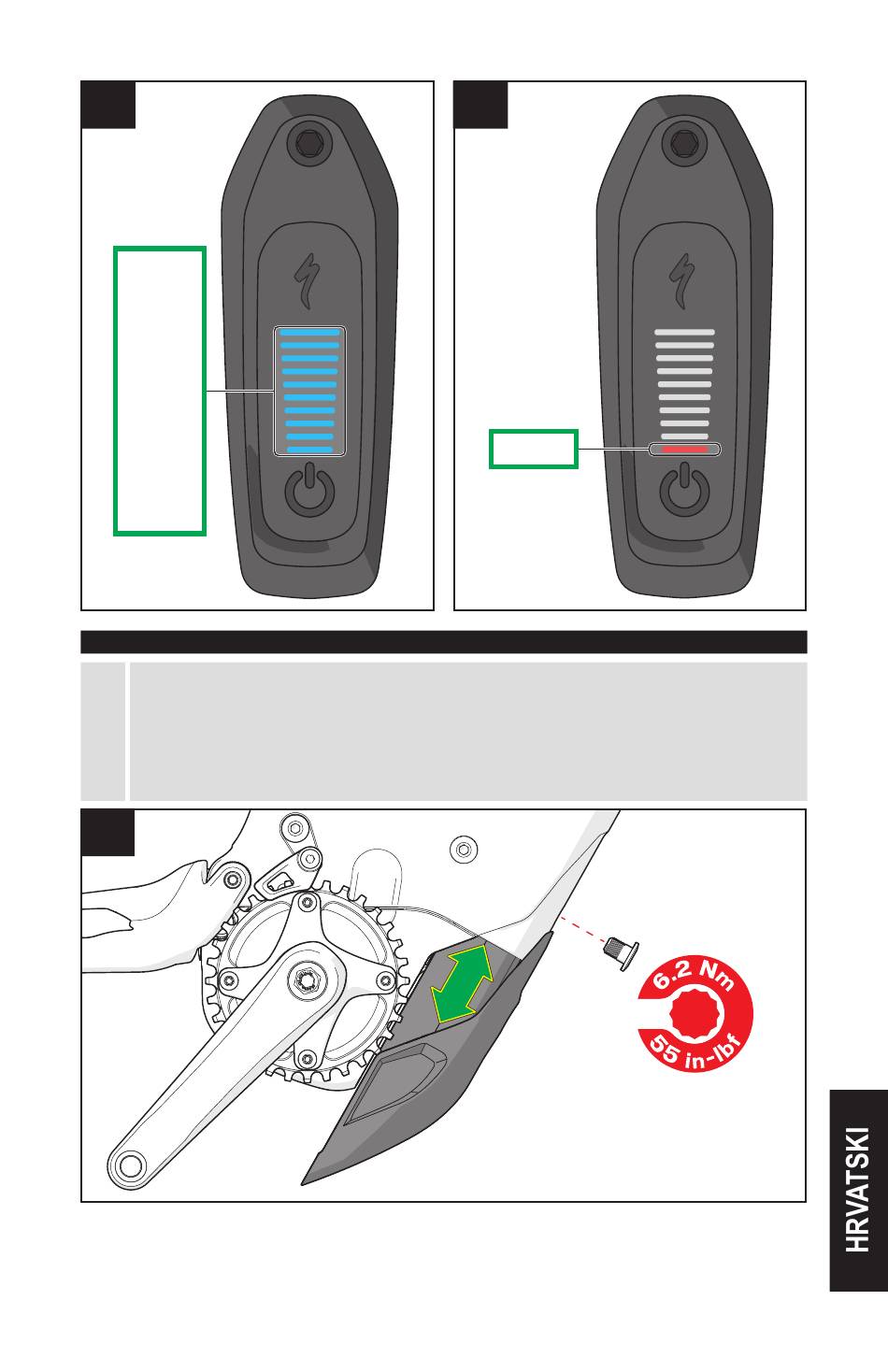 6.2 Nm
55 in-lbf

HRVATSKI