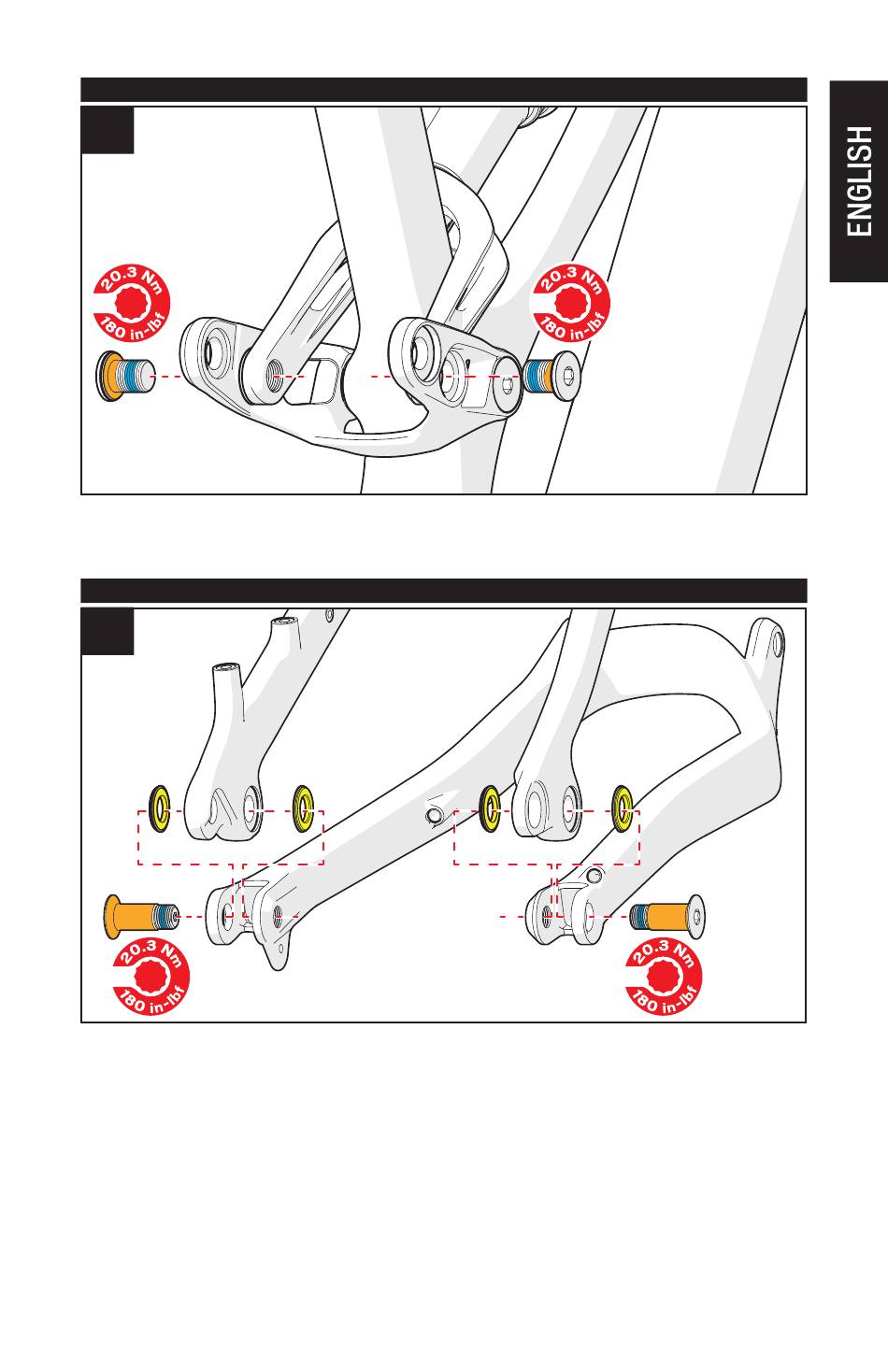 ENGLISH

20.3 Nm
180 in-lbf

20.3 Nm
180 in-lbf

20.3 Nm
180 in-lbf

20.3 Nm
180 in-lbf