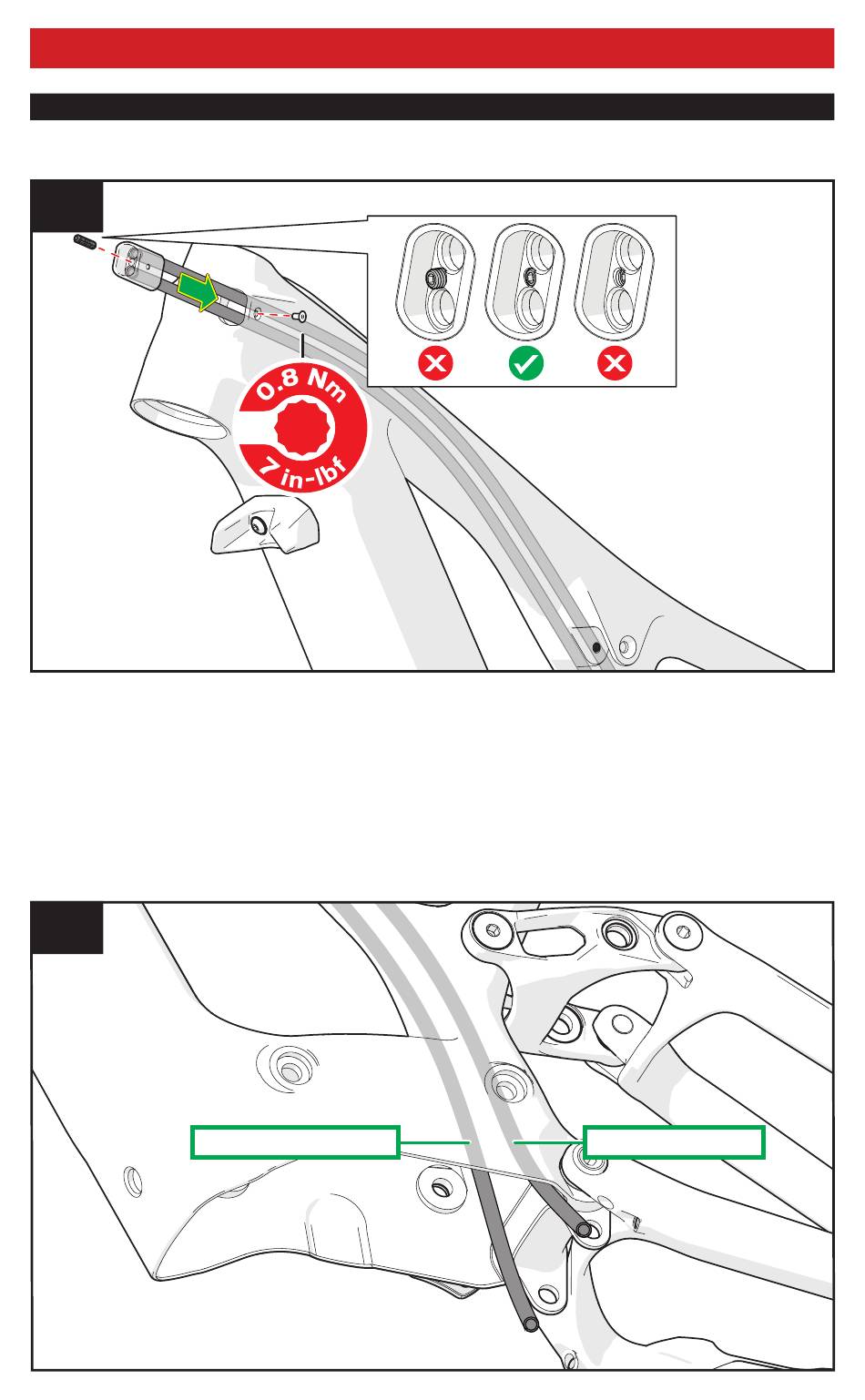 0.8 Nm
7 in-lbf