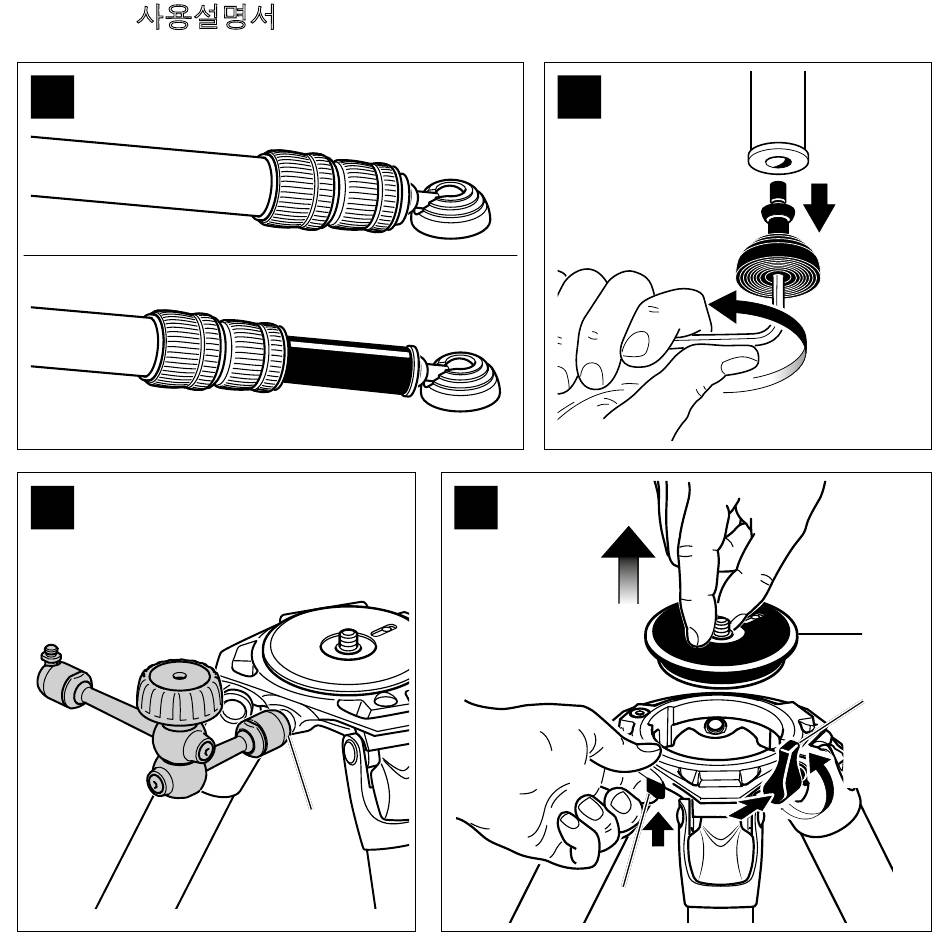 사용설명서