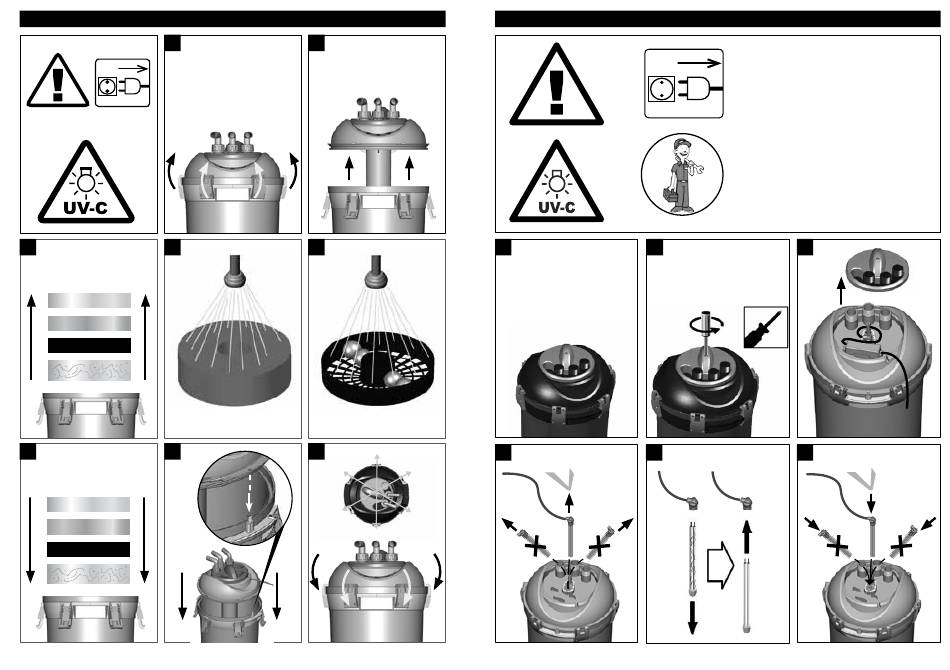 UV-C

UV-C