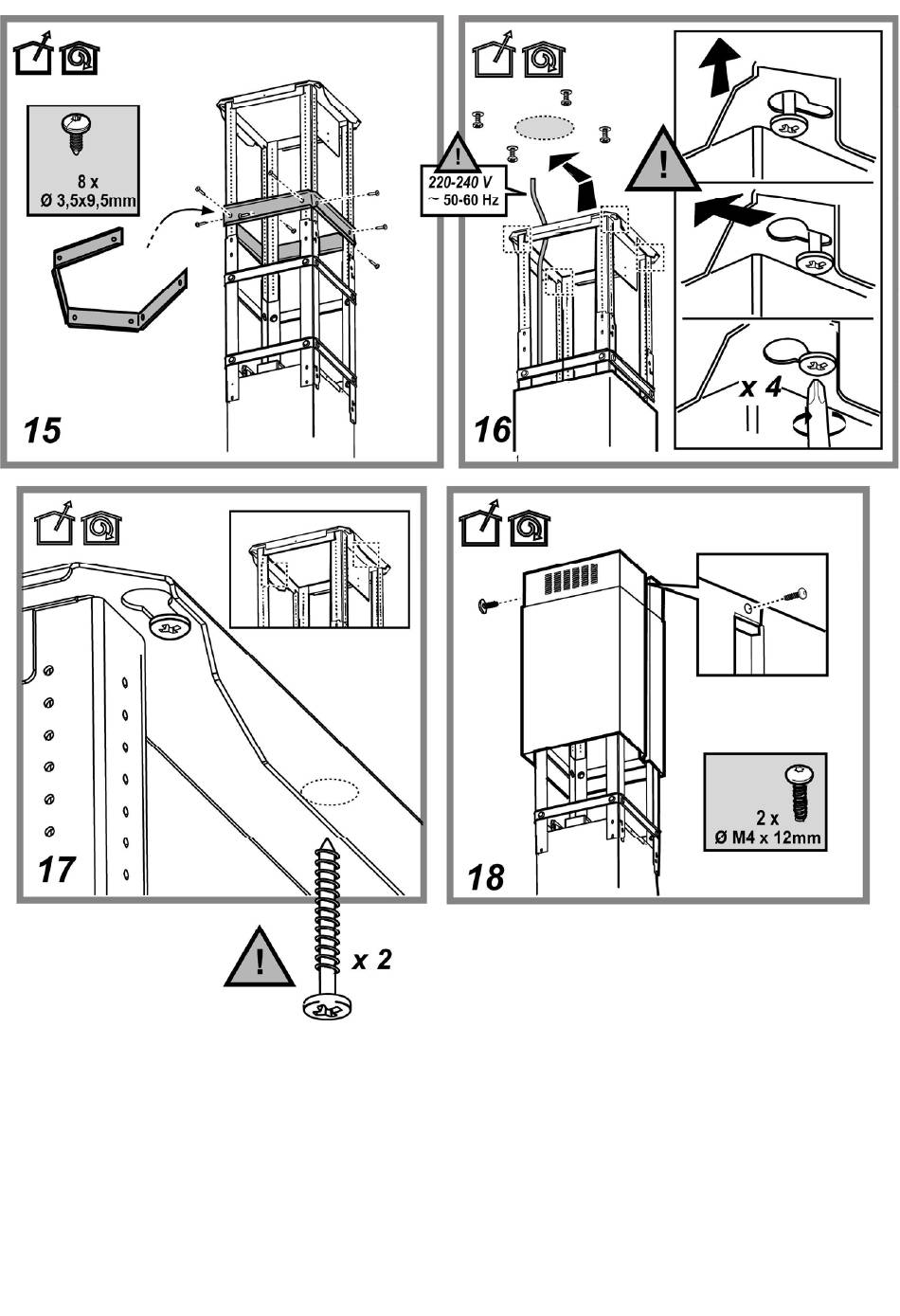 8 x
Ø 3,5x9,5mm

15

220-240 V
~ 50-60 Hz

x 4

16

17

x 2

2 x
Ø M4 x 12mm

18