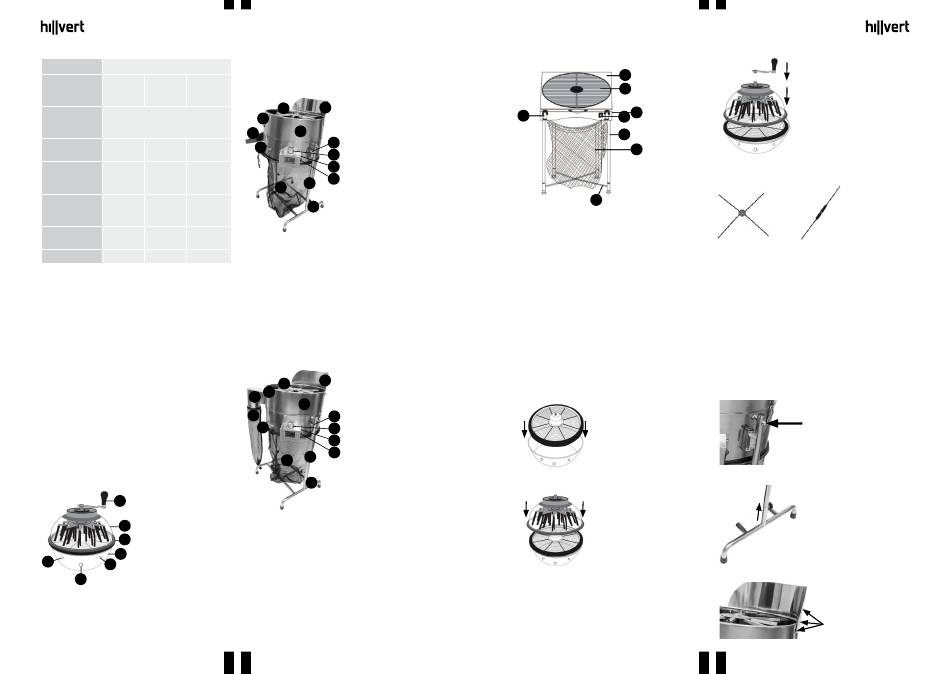 hillvert

hillvert