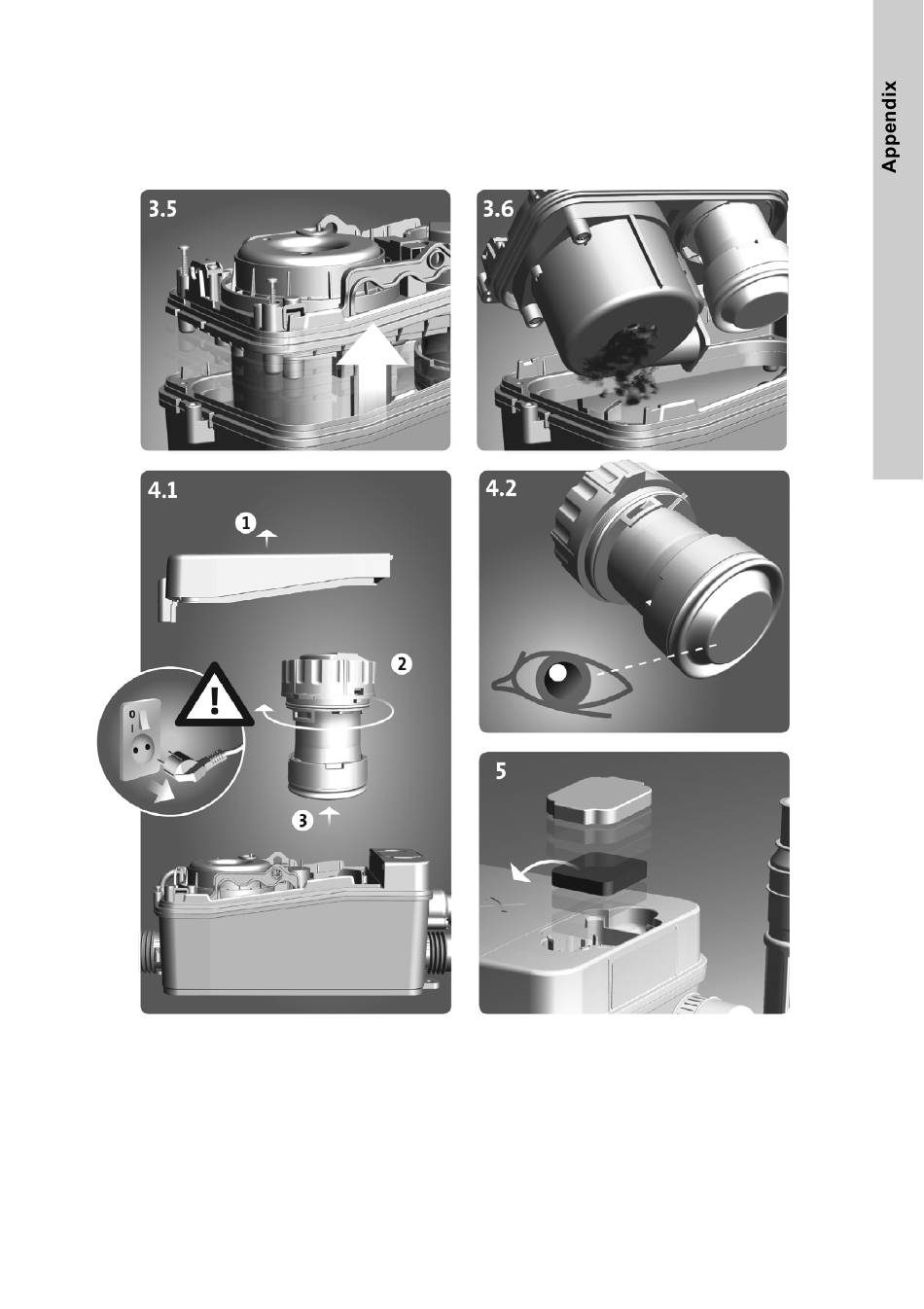 Appendix

3.5

3.6

4.1

1

2

3

4.2

5