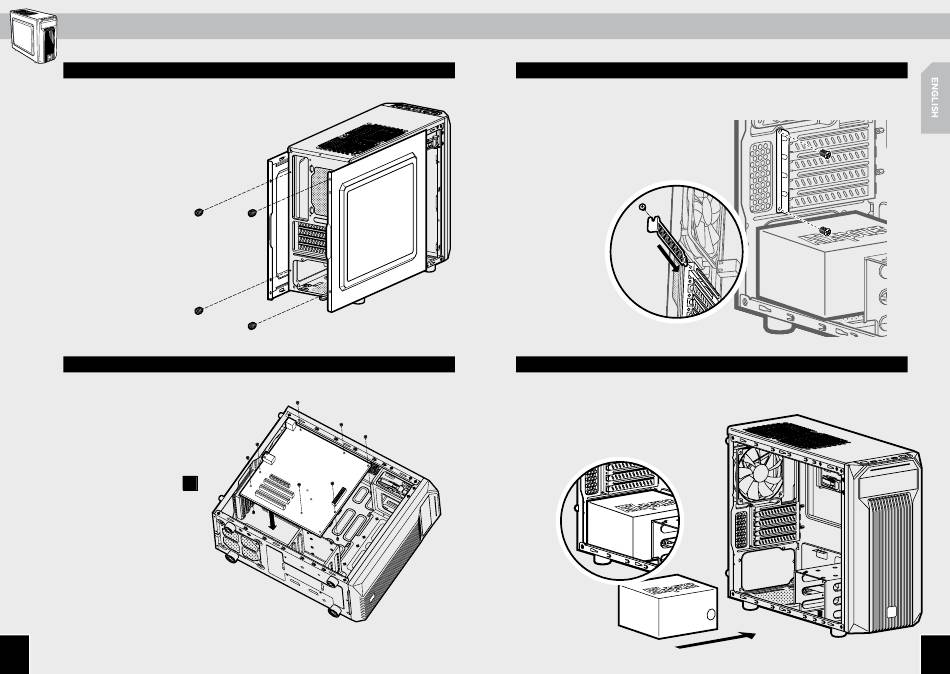 ENGLISH