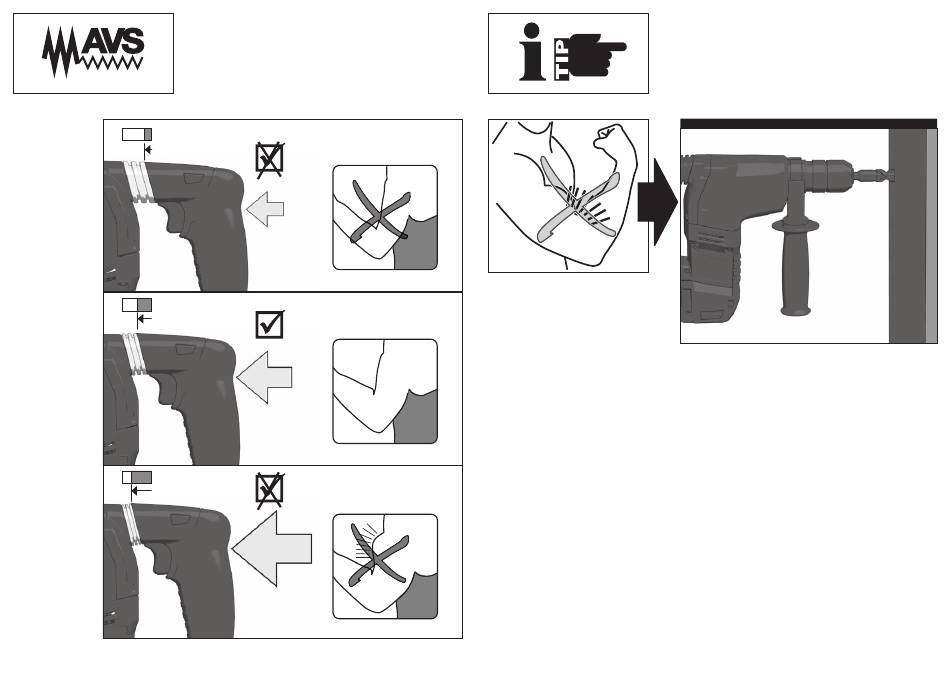 AVS

i TIP