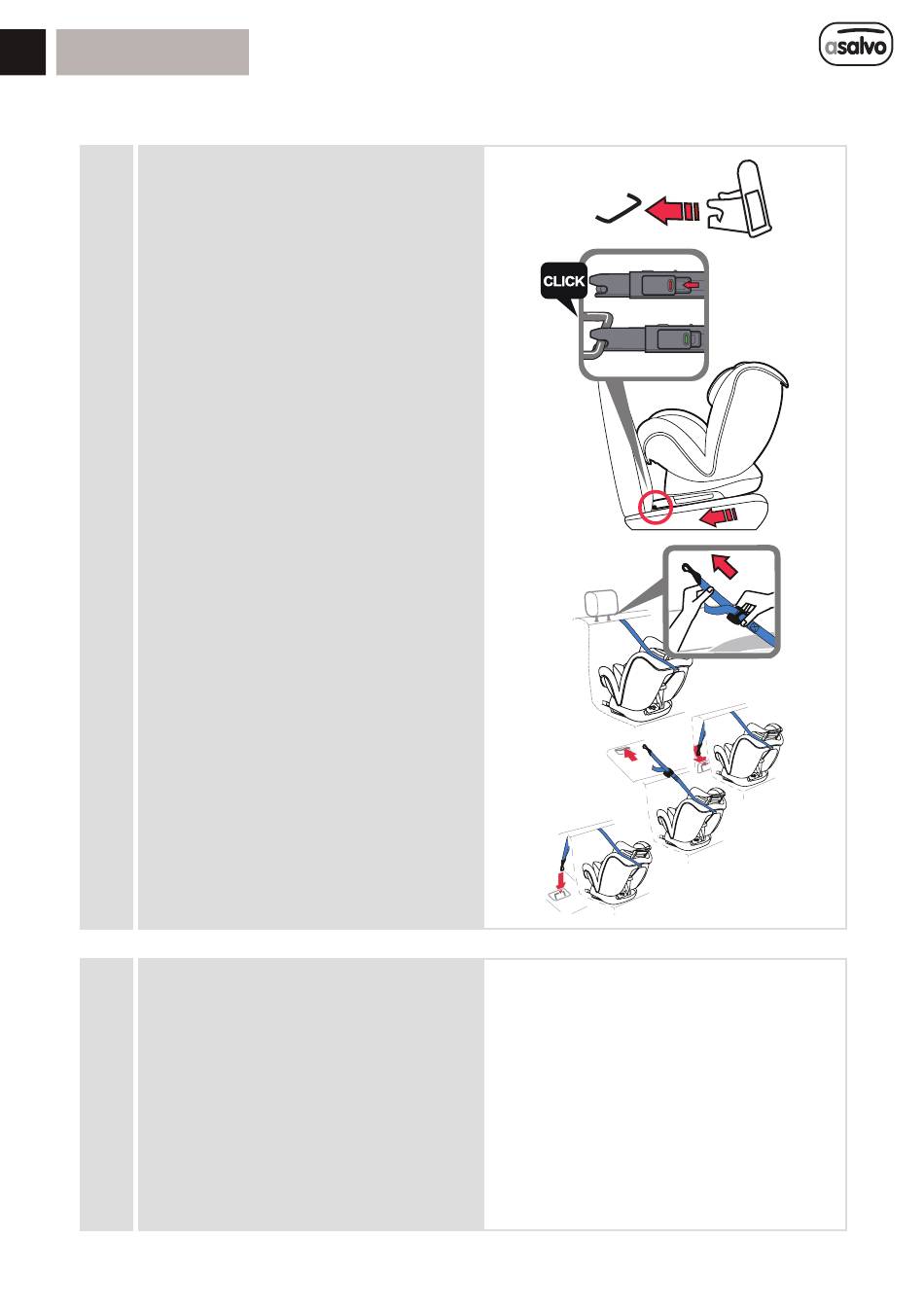 asalvo

CLICK