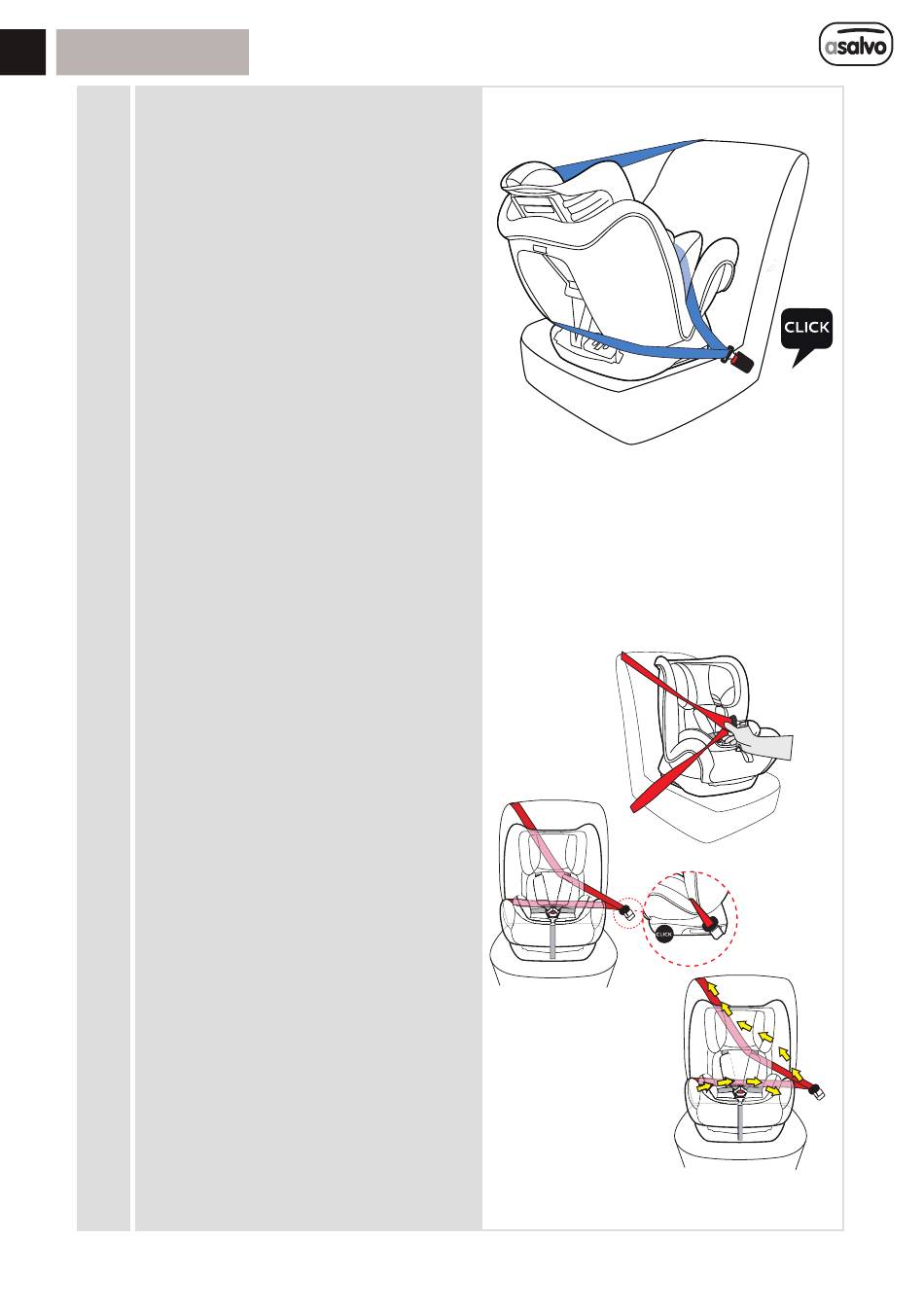 asalvo

CLICK

CLICK