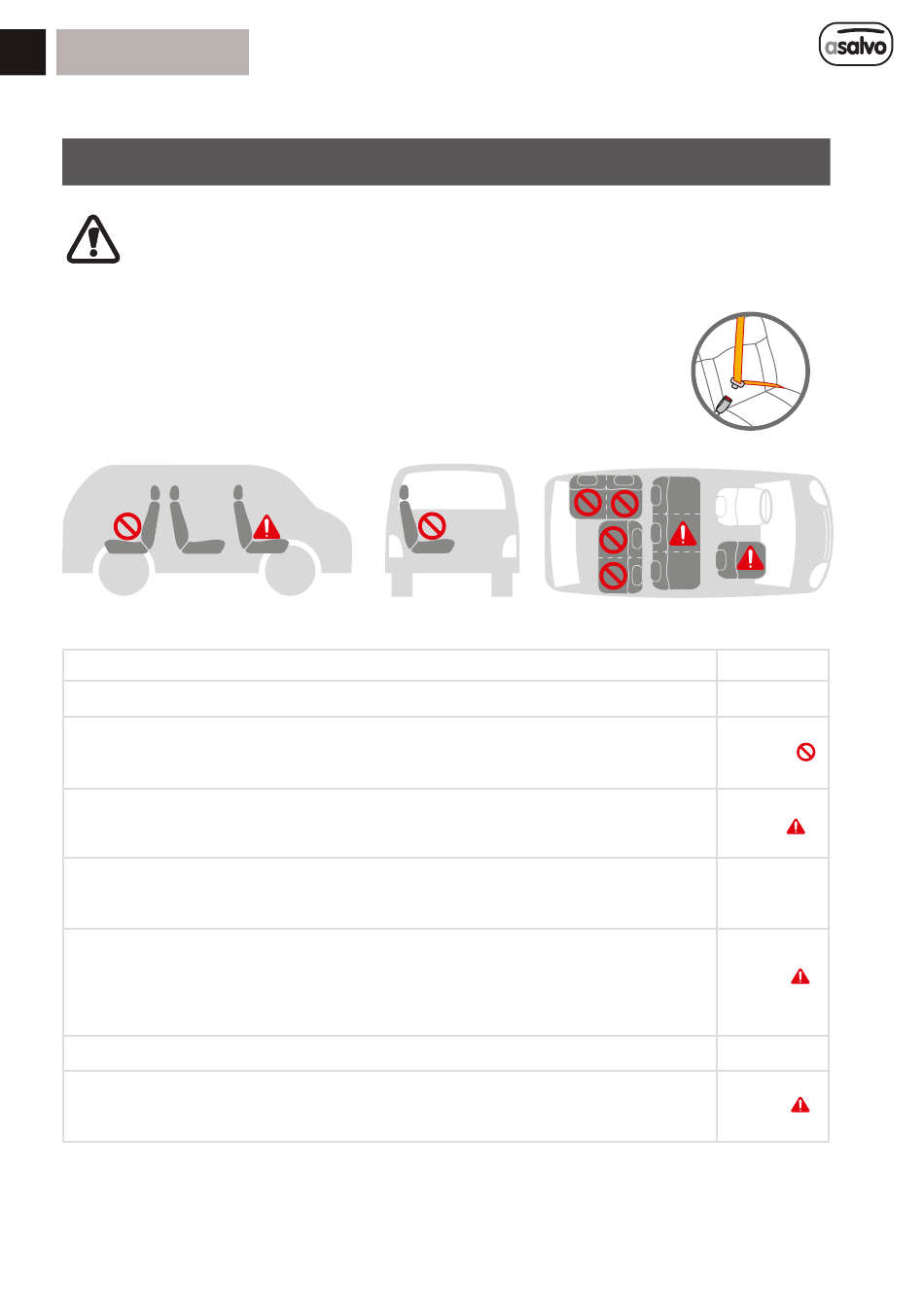 asalvo