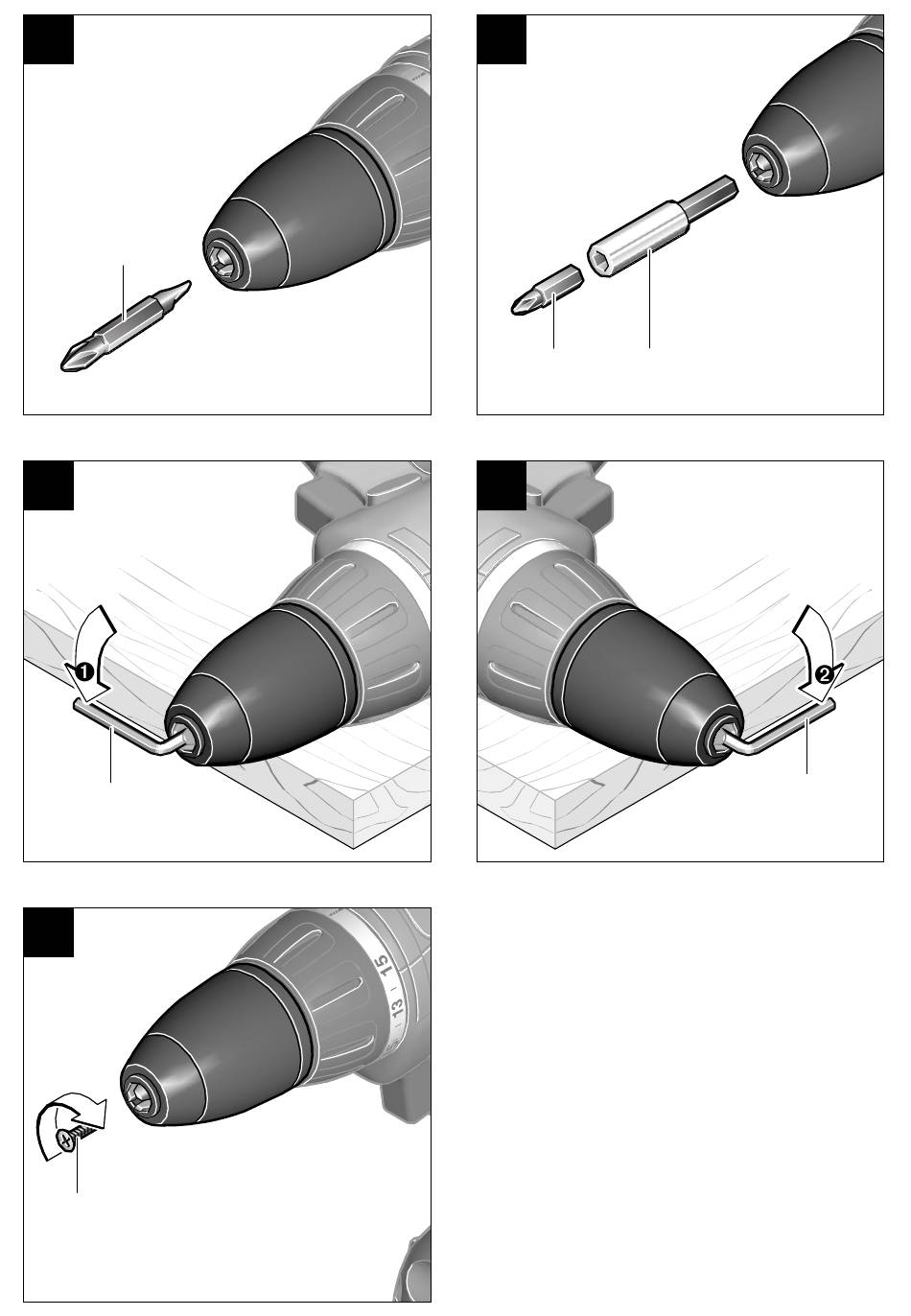 1

2

15

13