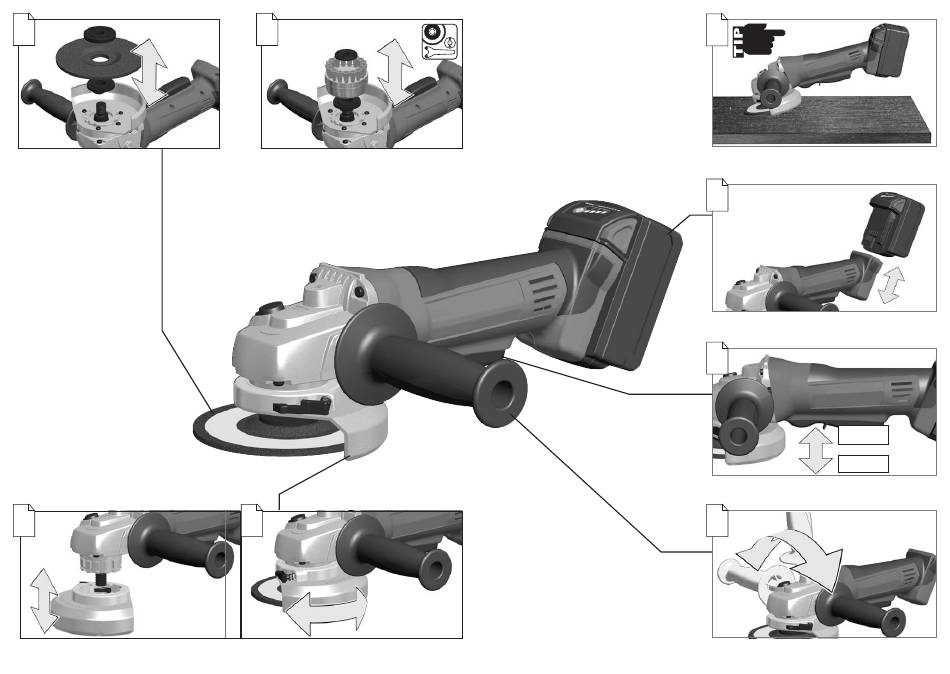 TIP