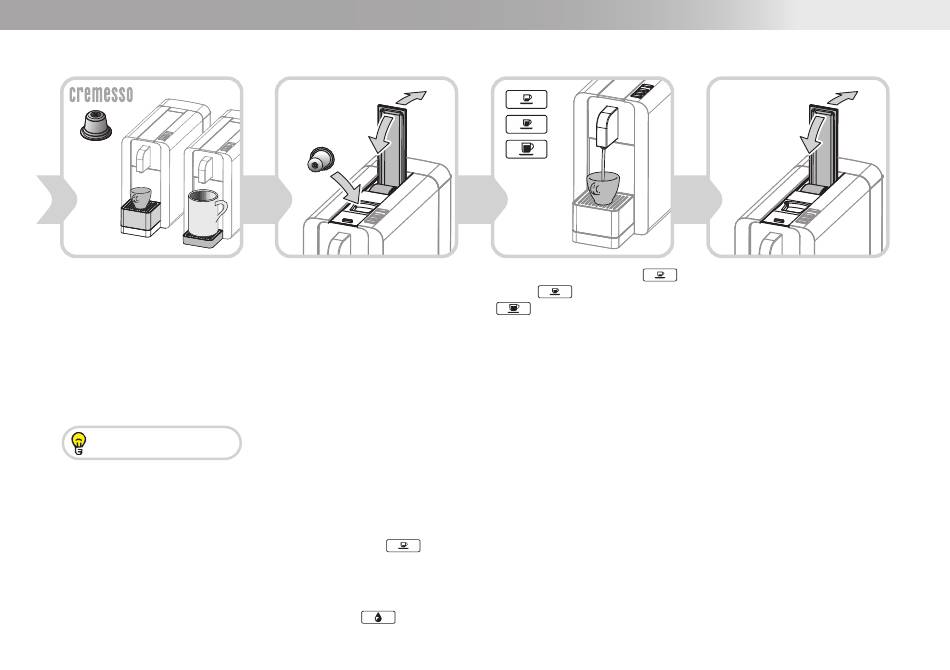 cremesso