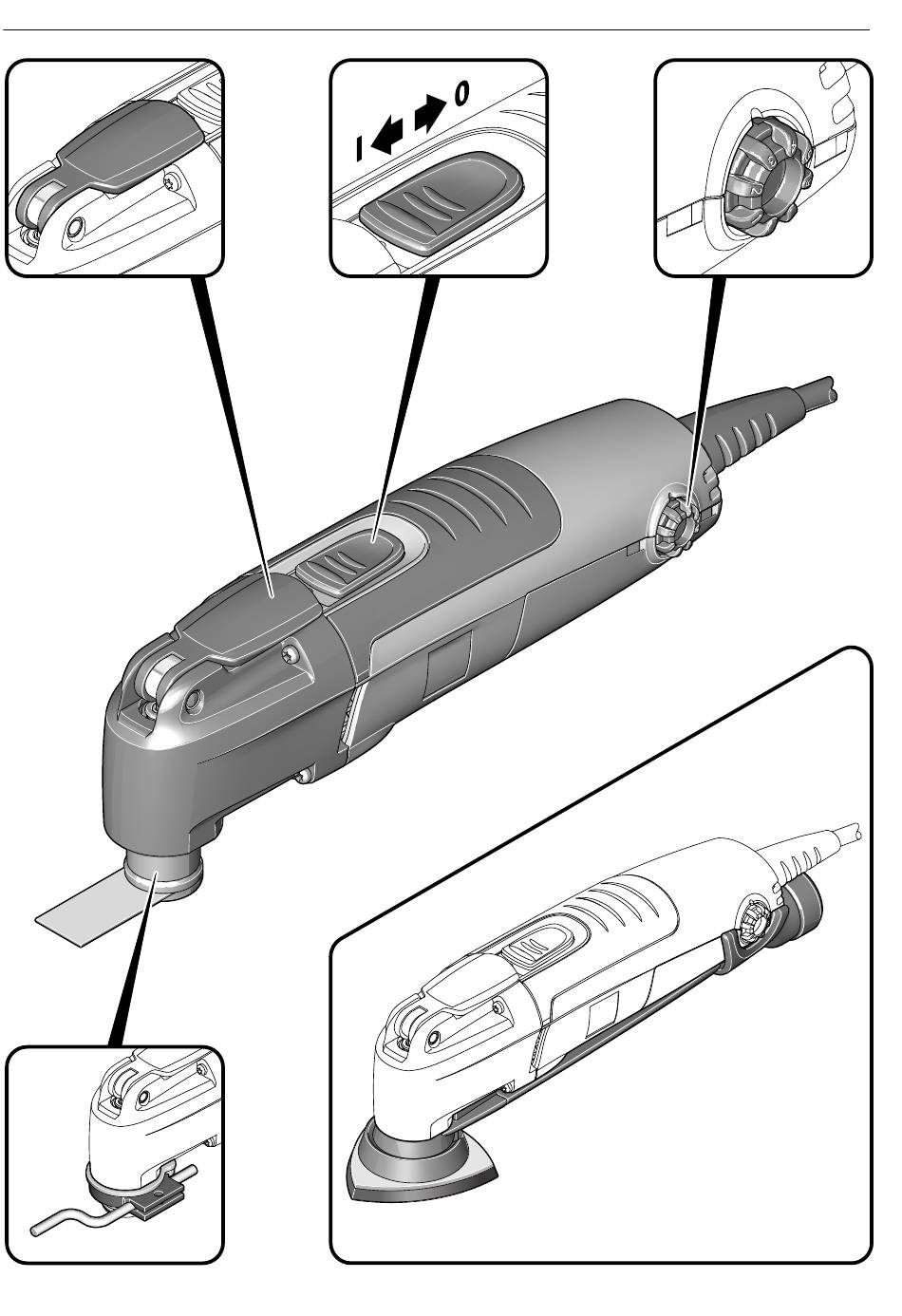 I 0