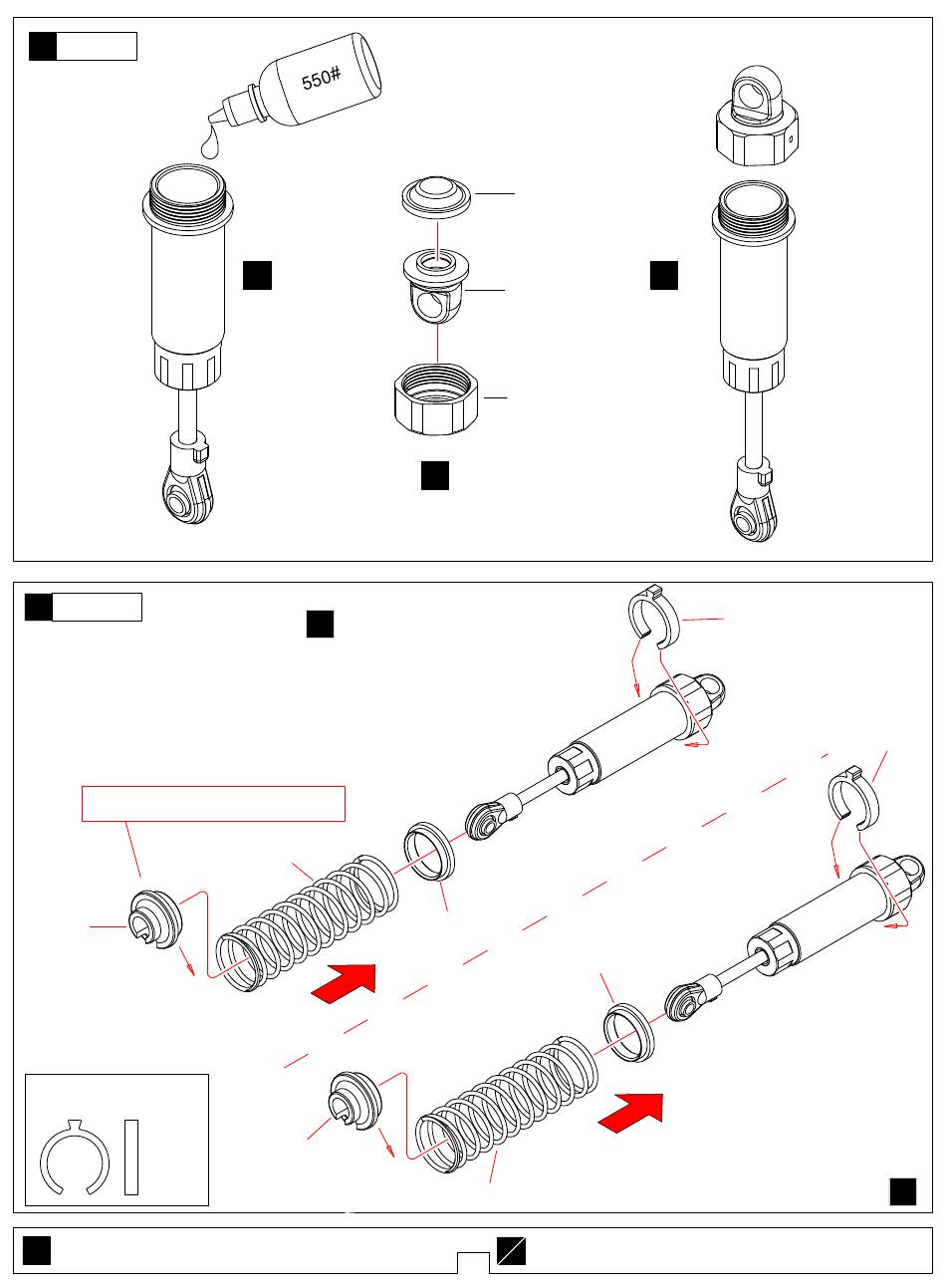 550#