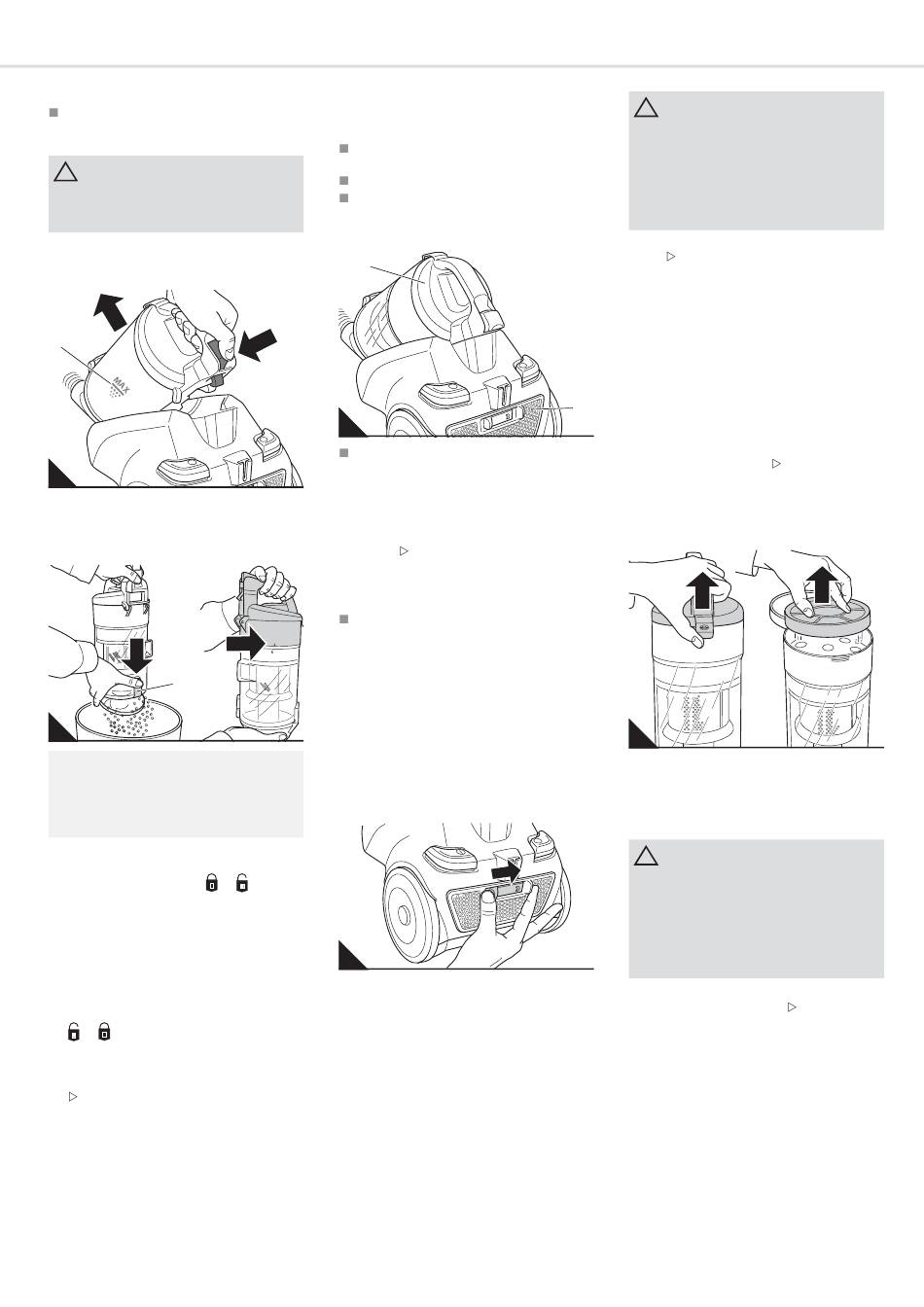 MAX