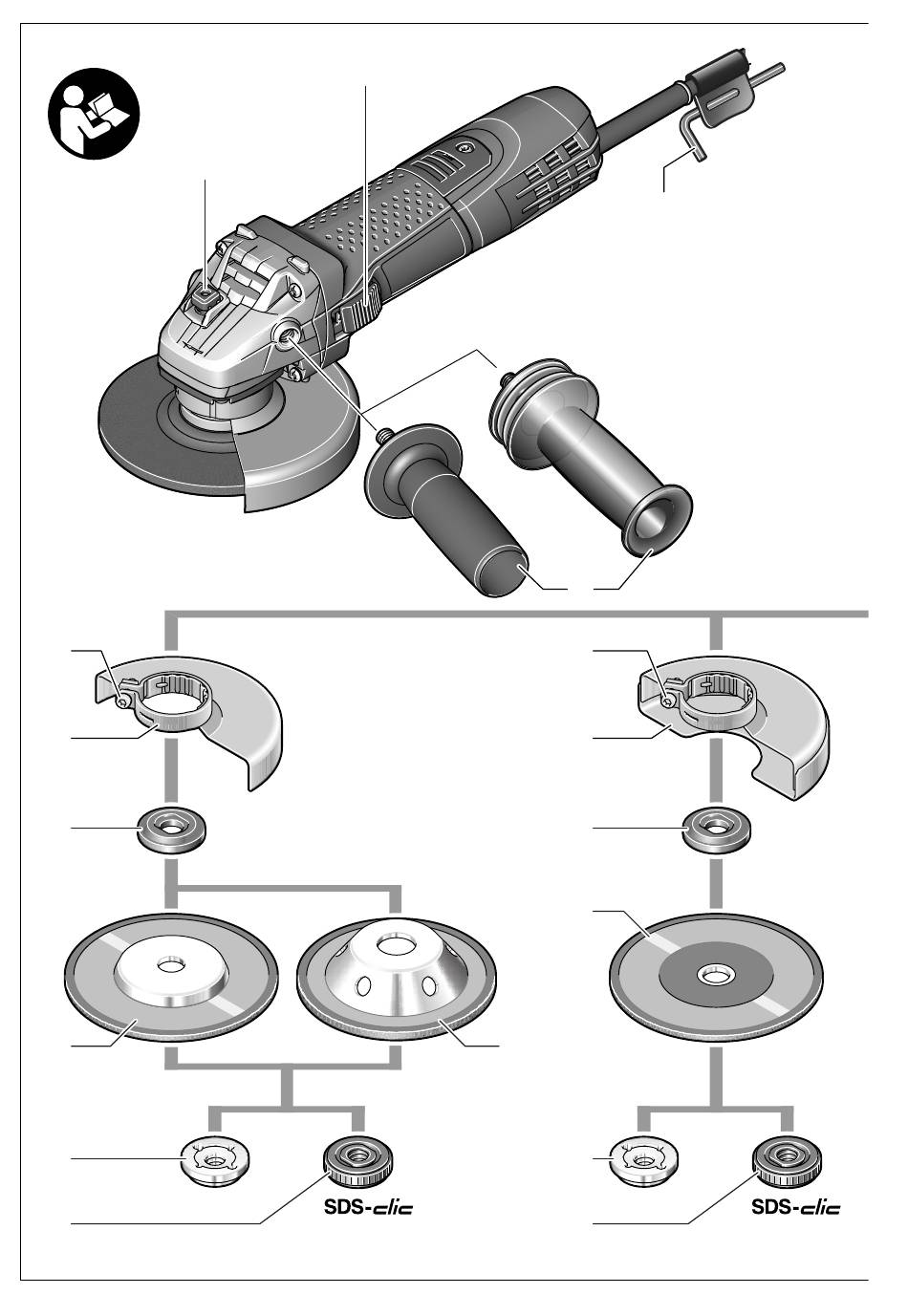 SDS-clic

SDS-clic