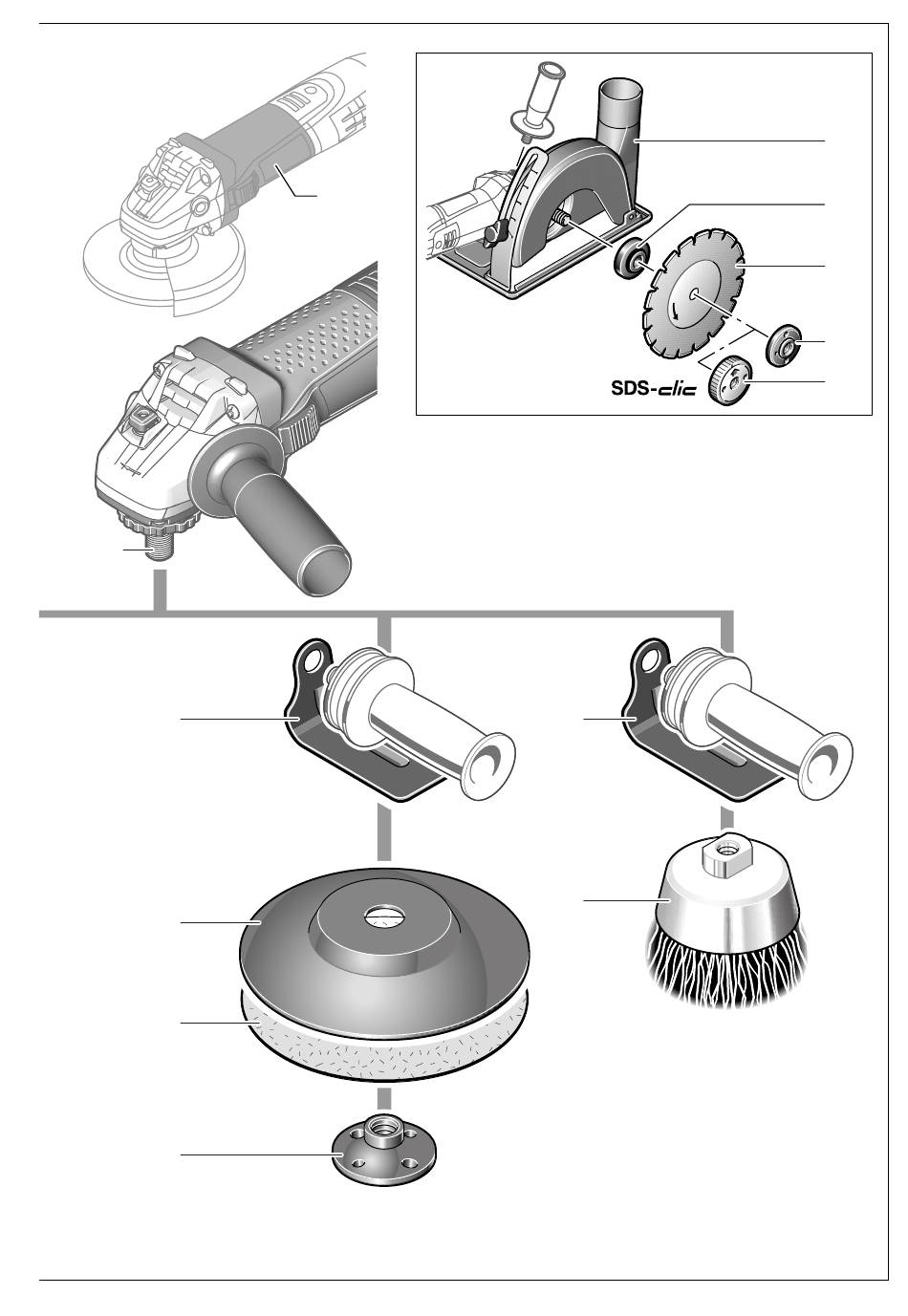 SDS-clic