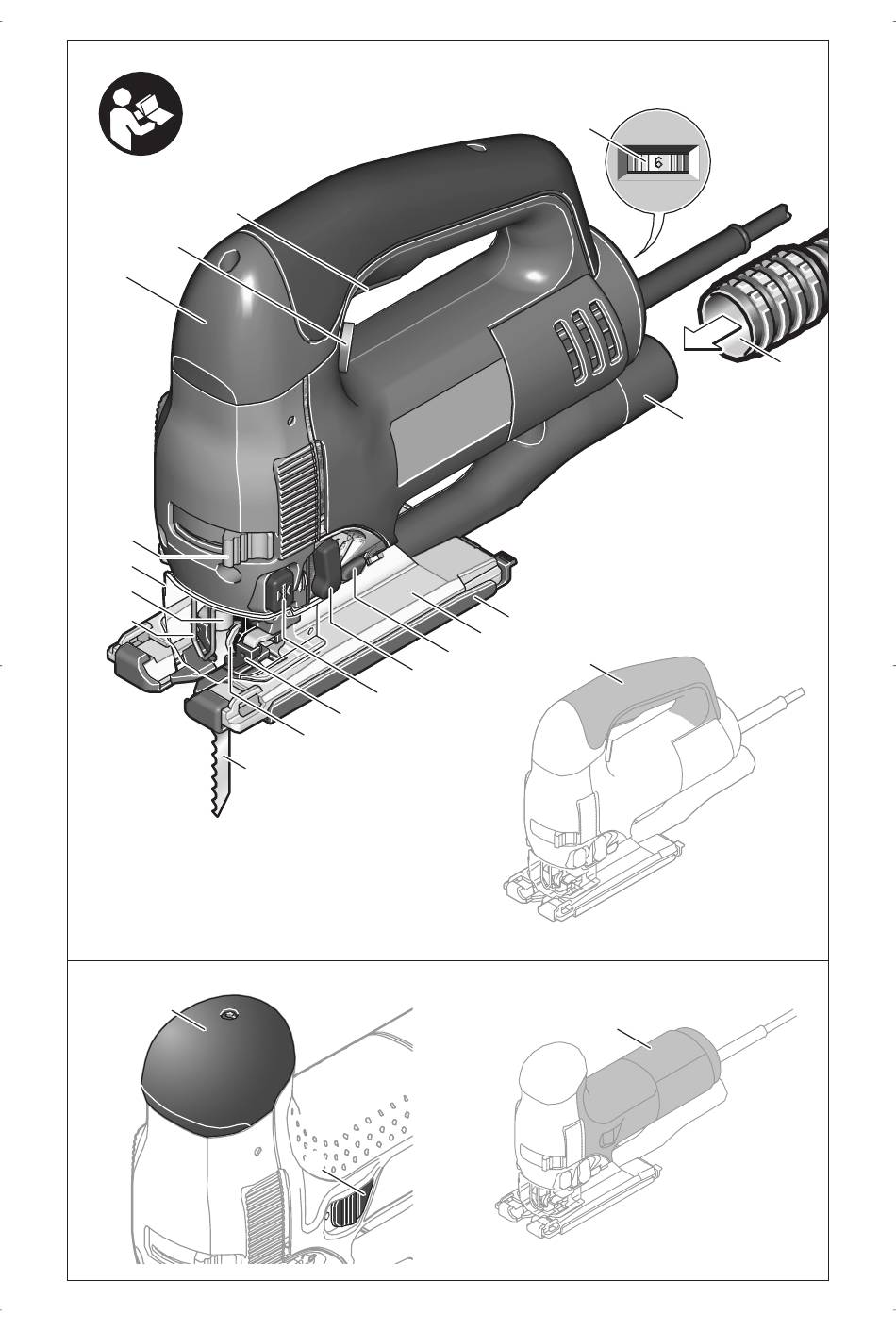 6