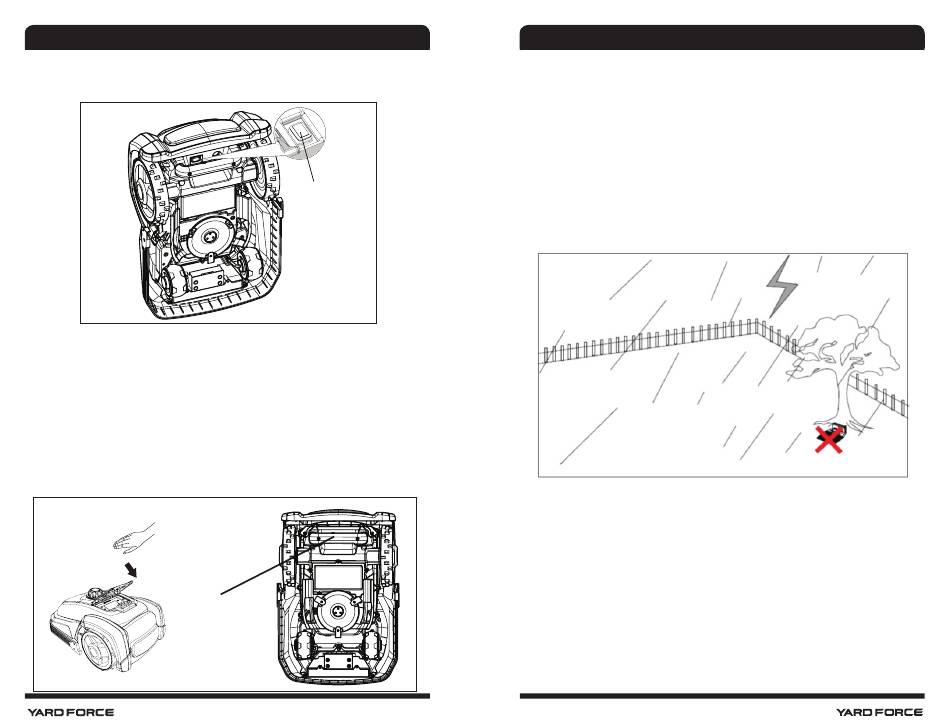 YARD FORCE

YARD FORCE