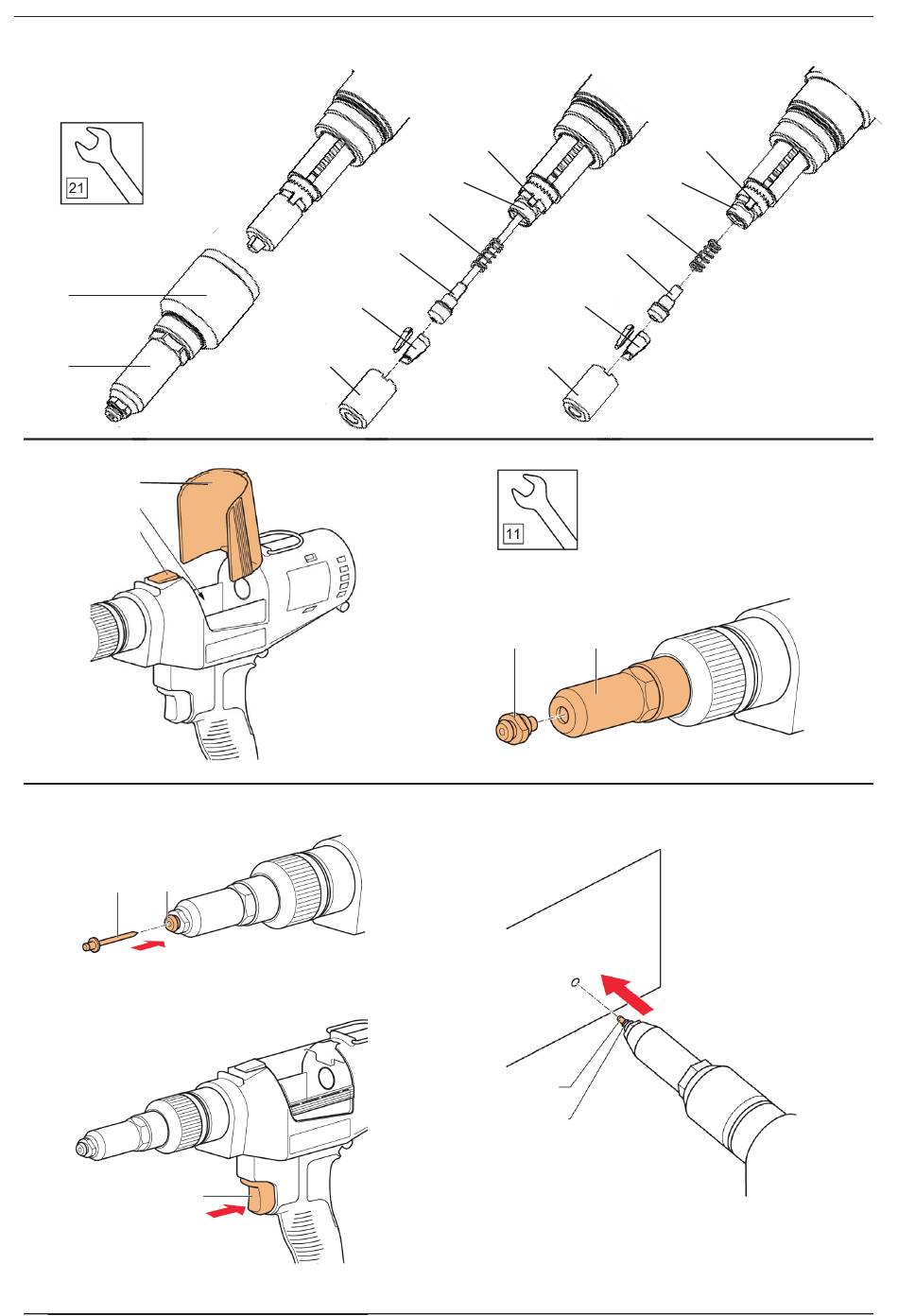 21

11