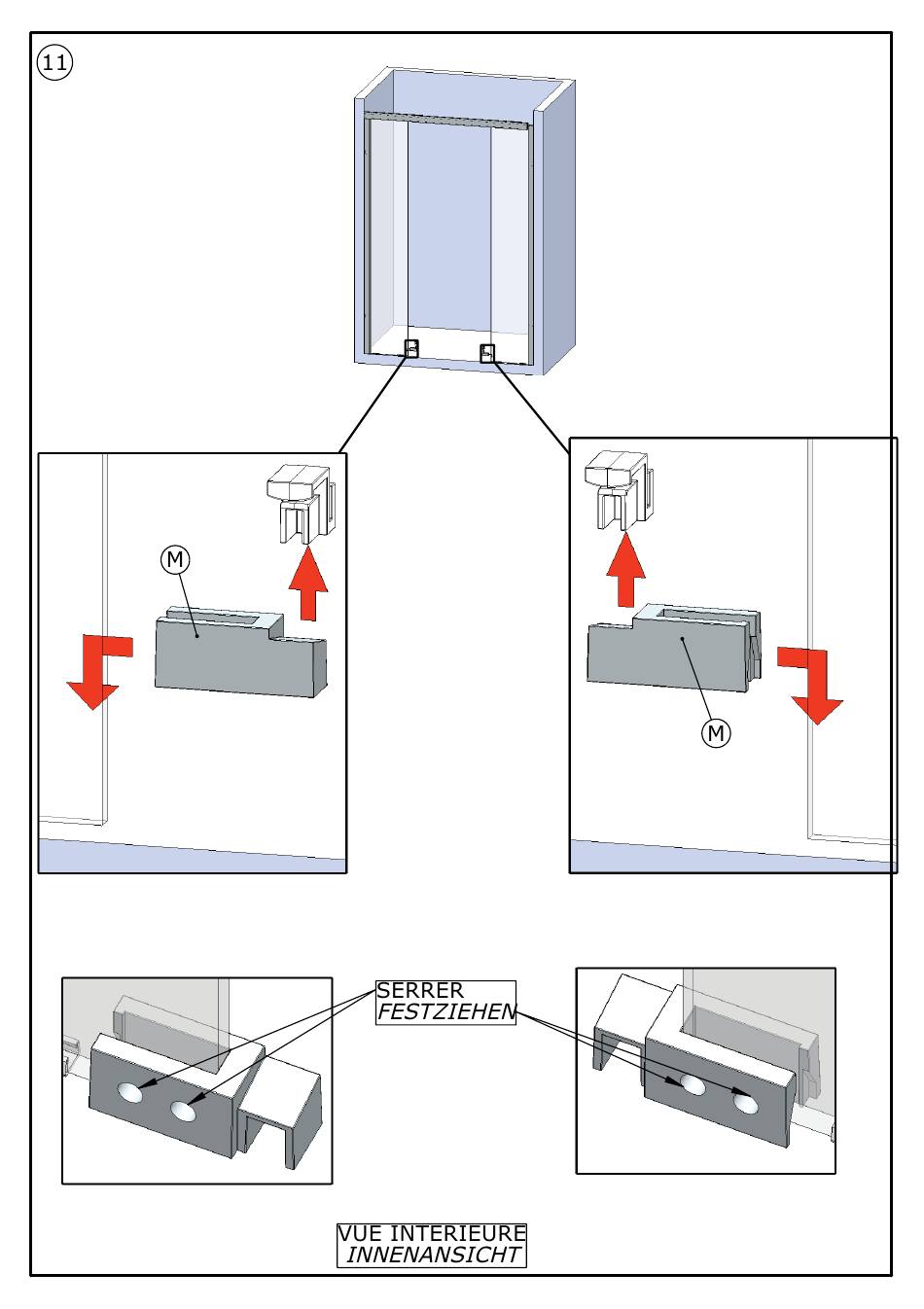 11

M

M

SERRER
FESTZIEHEN

VUE INTERIEURE
INNENANSICHT